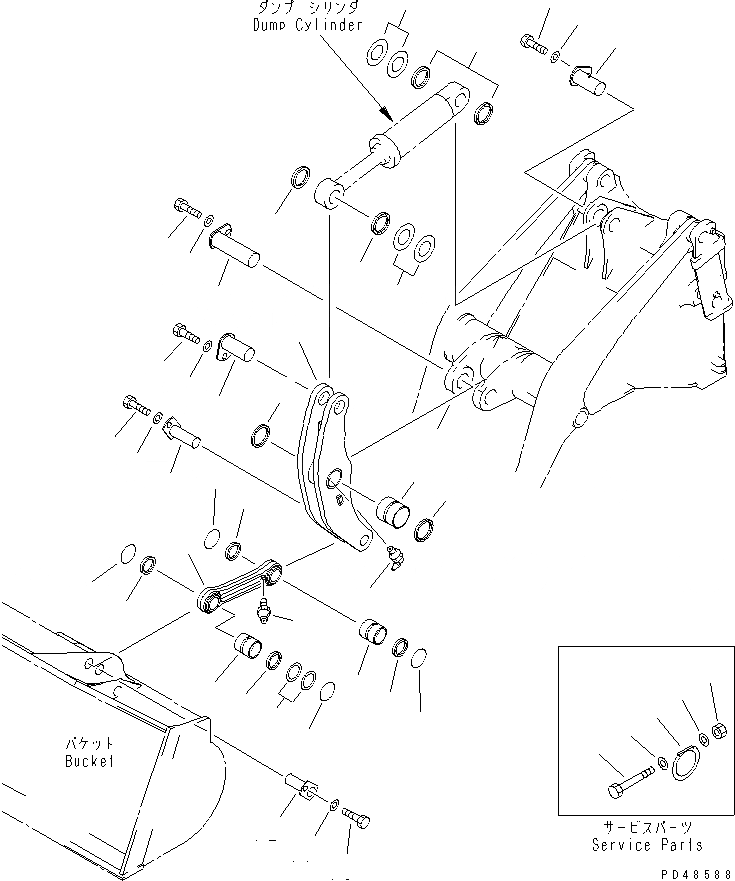 ダンプ シリンダ
Dump Cylinder

バケット
Bucket

サービスパーツ
Service Parts

PD48588