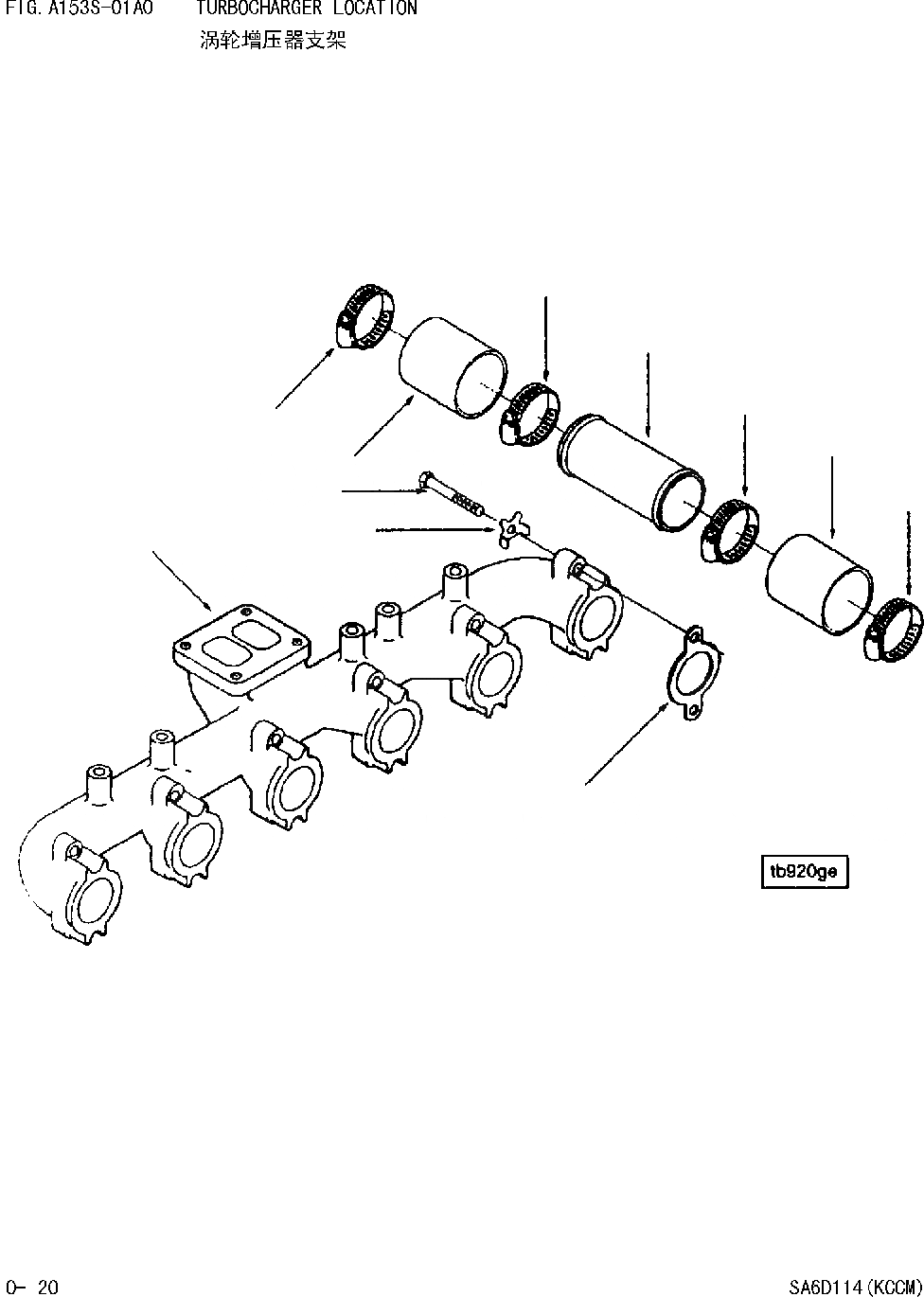 FIG. A153S-01A0 TURBOCHARGER LOCATION
涡轮增压器支架

tb920ge

0- 20

SA6D114(KCCM)