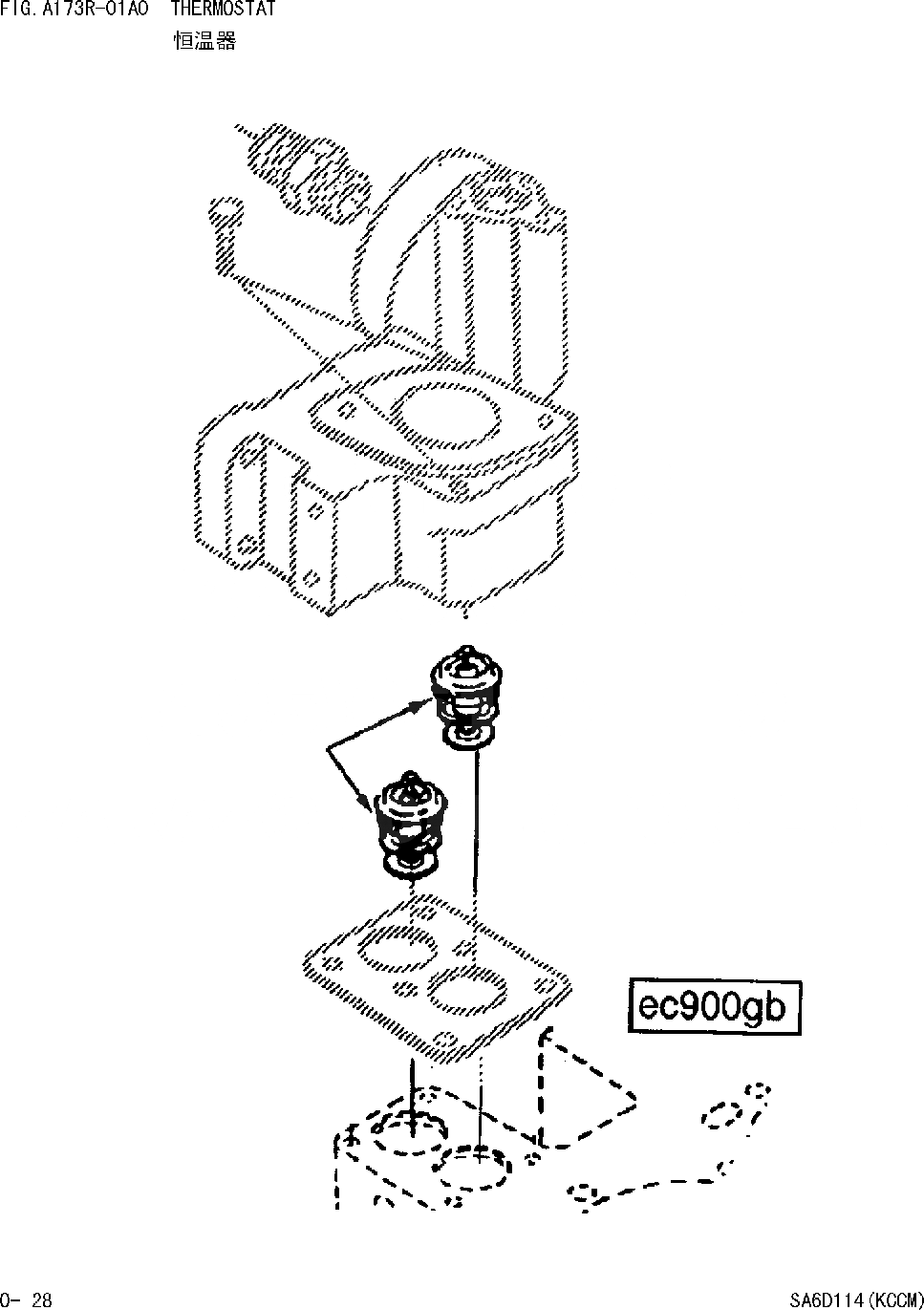 FIG. A173R-01A0 THERMOSTAT
恒温器

ec900gb

0- 28

SA6D114(KCCM)