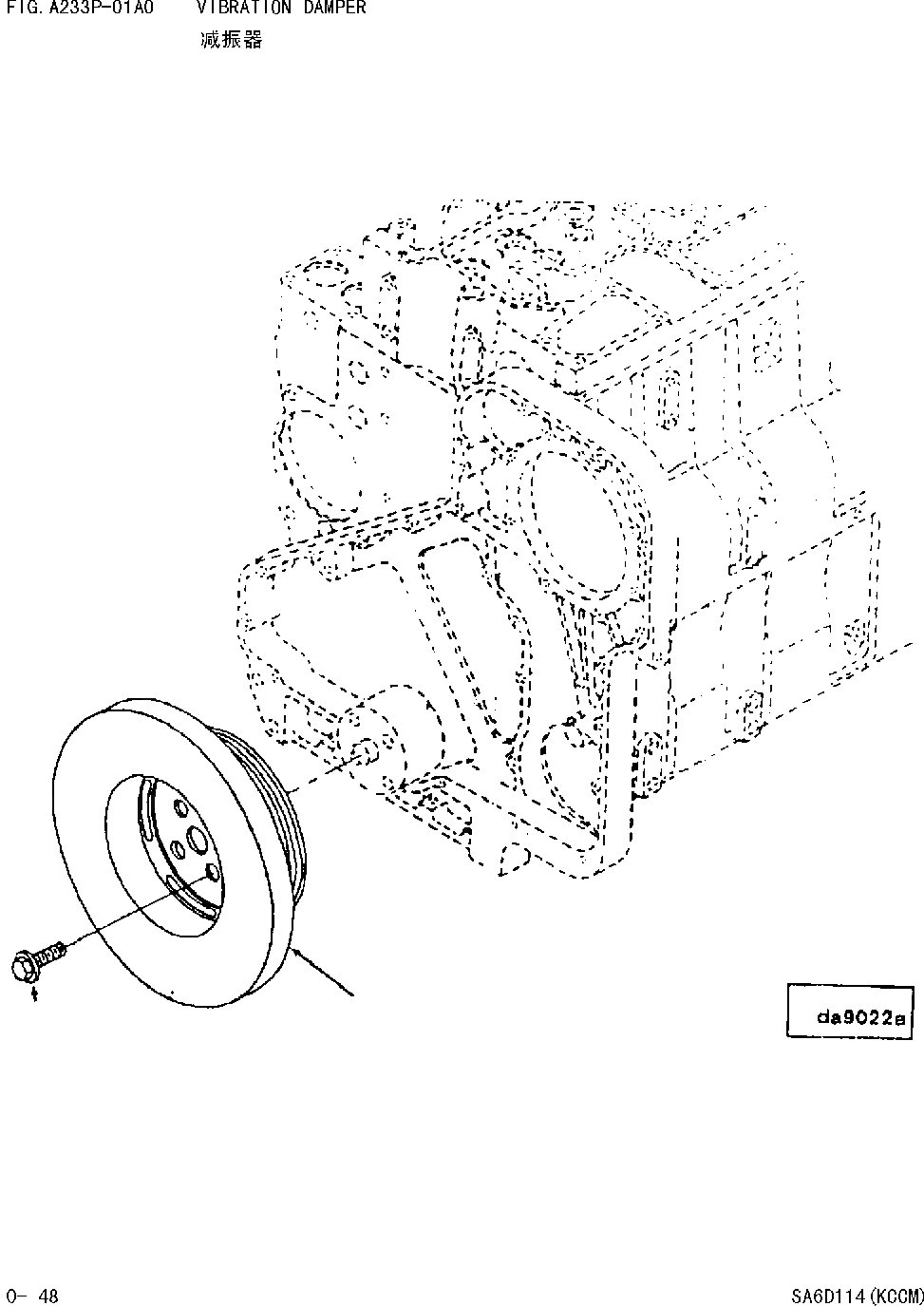 FIG. A233P-01A0 VIBRATION DAMPER
减振器

da9022a

0- 48

SA6D114(KCCM)