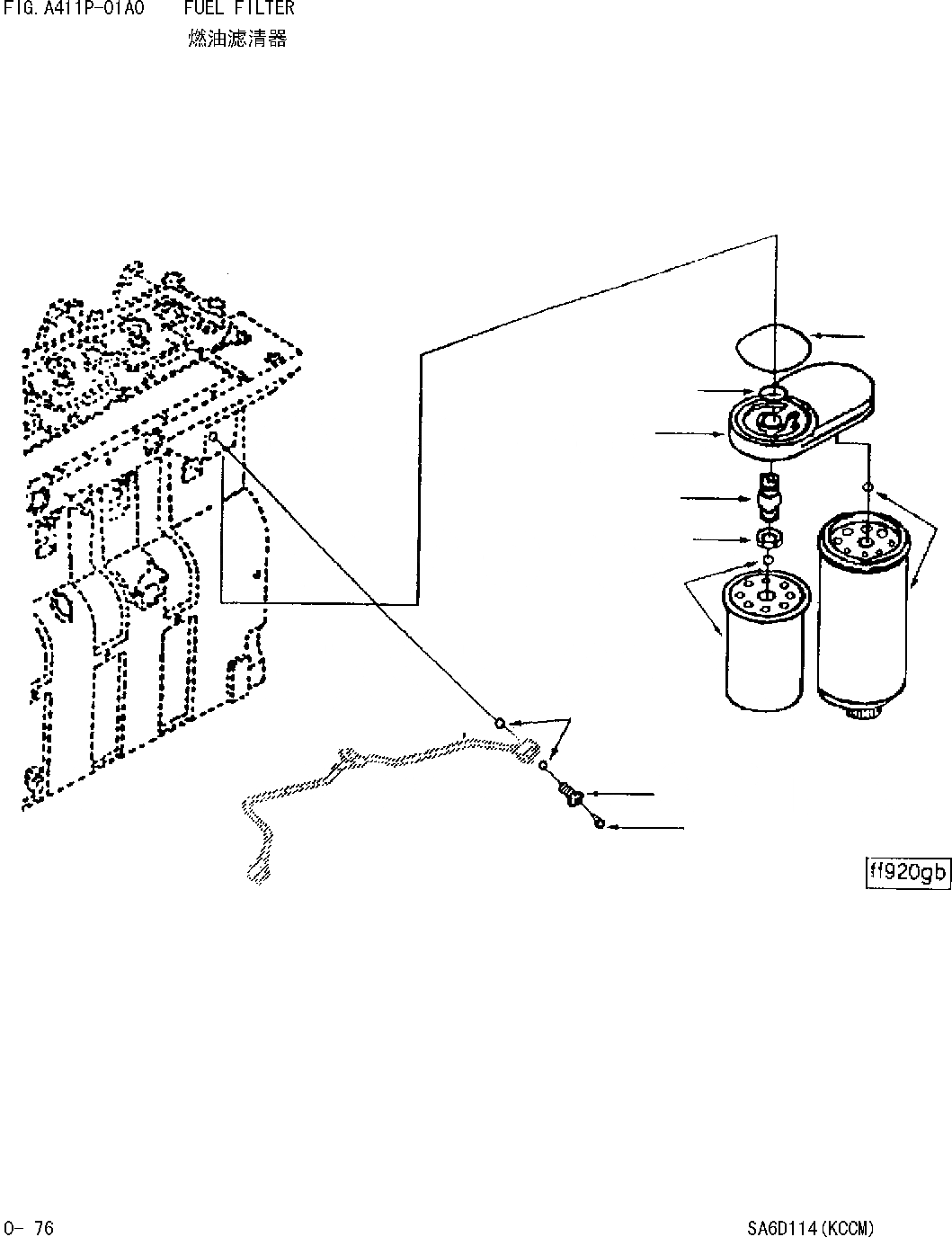 FIG. A411P-01A0 FUEL FILTER
燃油滤清器

ff920gb

0- 76

SA6D114(KCCM)