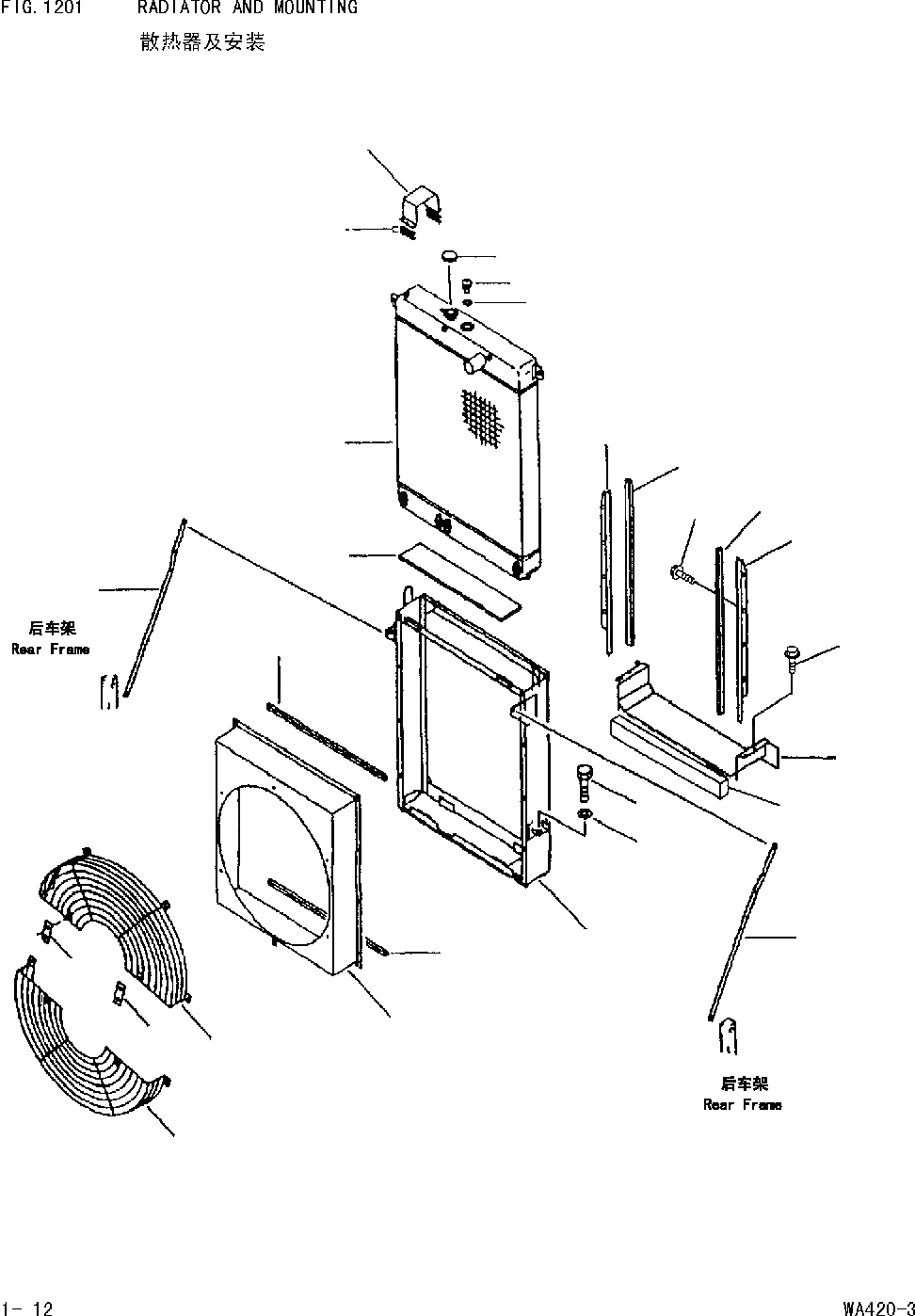 FIG. 1201　RADIATOR AND MOUNTING
散热器及安装

后车架
Rear Frame

后车架
Rear Frame

1- 12

WA420-3