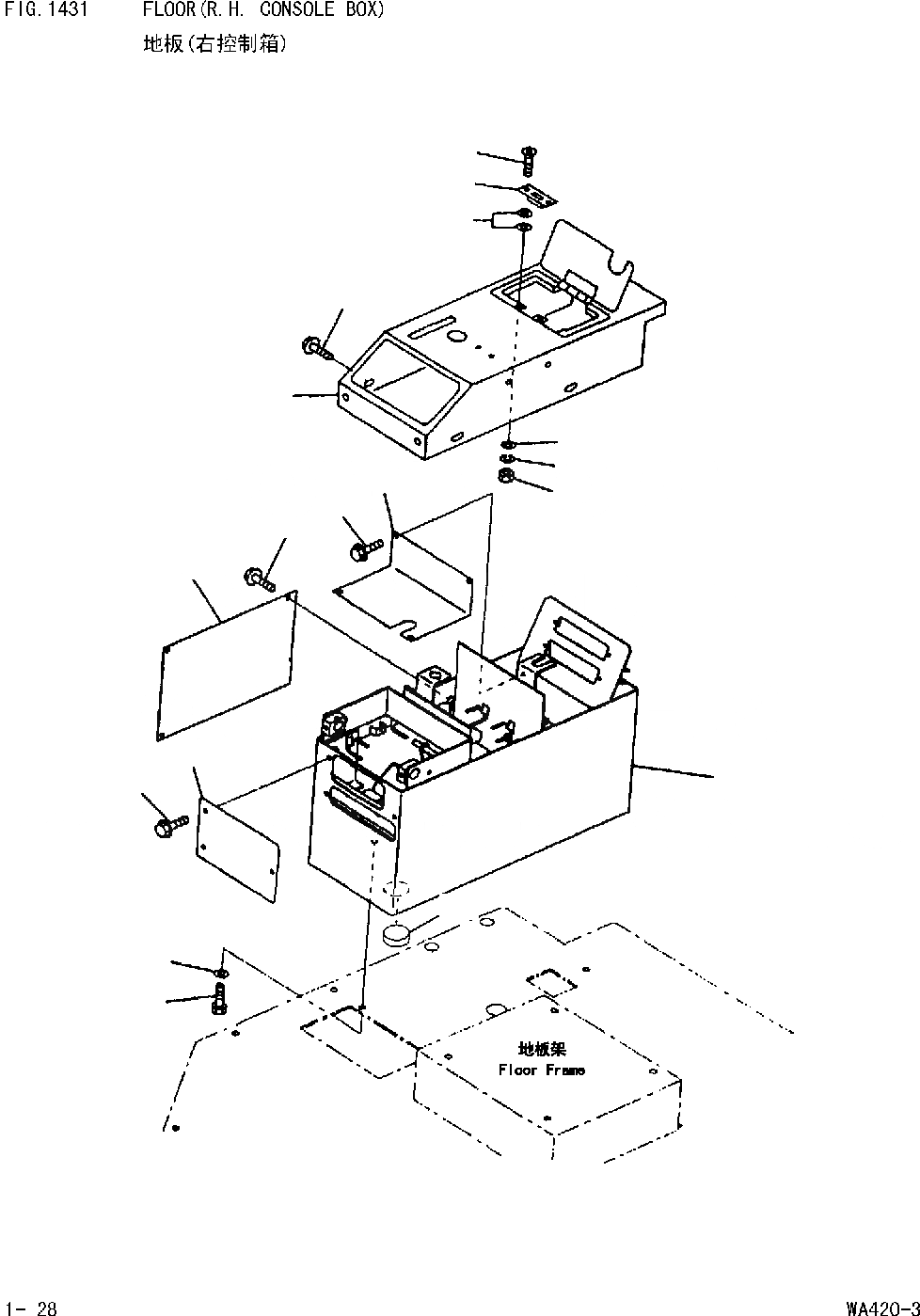 FIG. 1431 FLOOR(R.H. CONSOLE BOX)
地板(右控制箱)

地板架
Floor Frame

1- 28

WA420-3