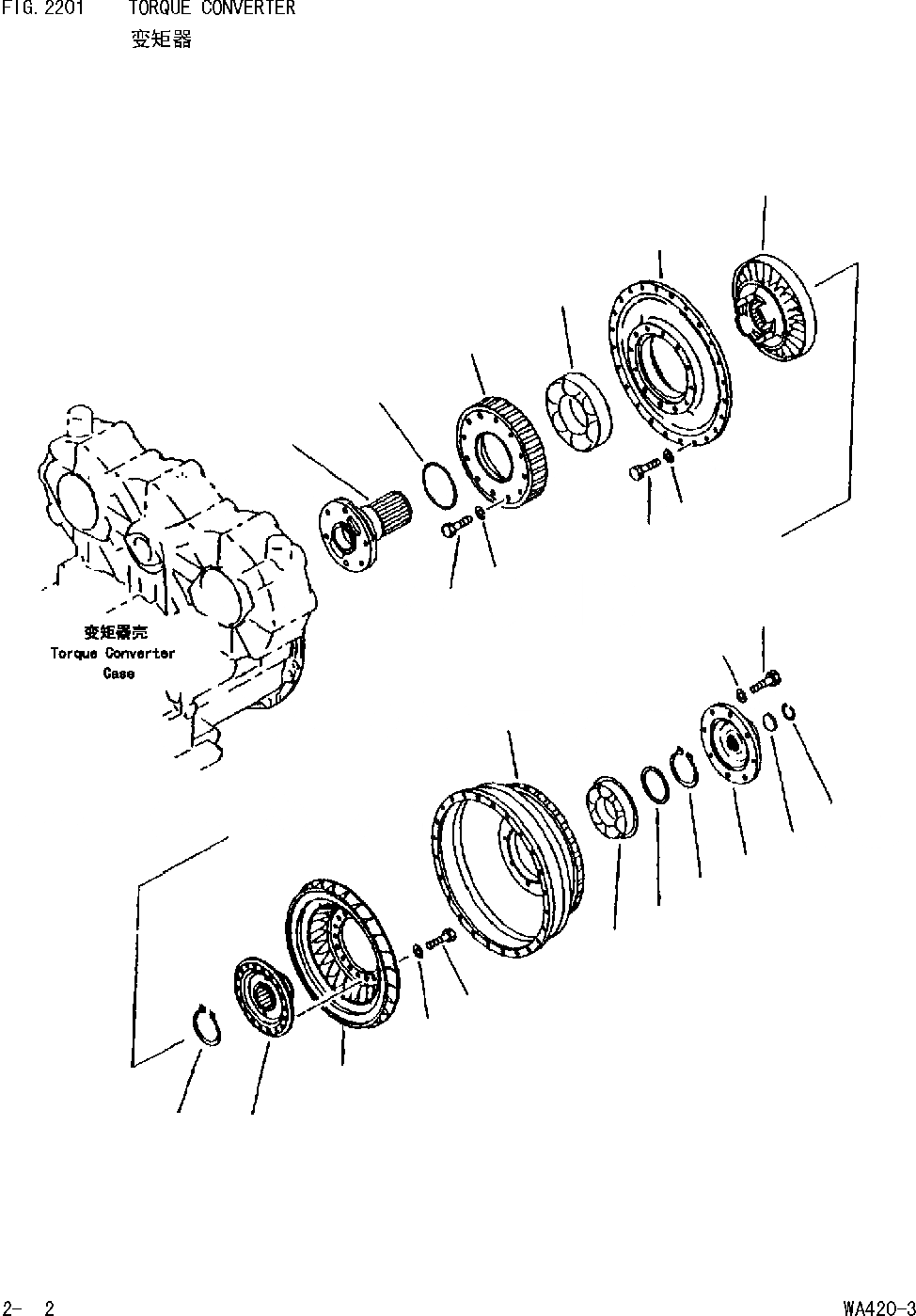 FIG. 2201 TORQUE CONVERTER
变矩器

变矩器壳
Torque Converter
Case

2- 2

WA420-3