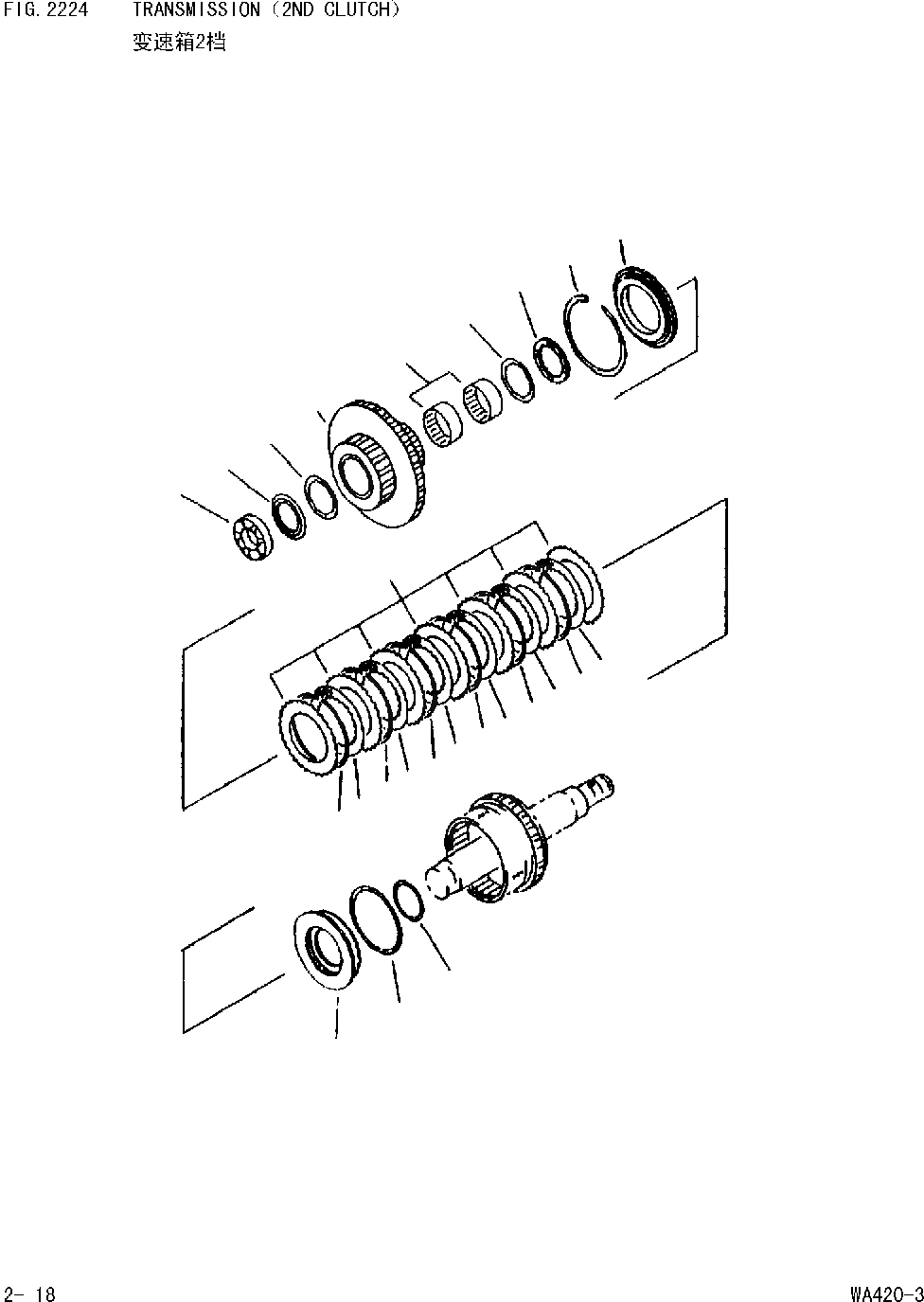 FIG. 2224 TRANSMISSION (2ND CLUTCH)
变速箱2档

2- 18

WA420-3