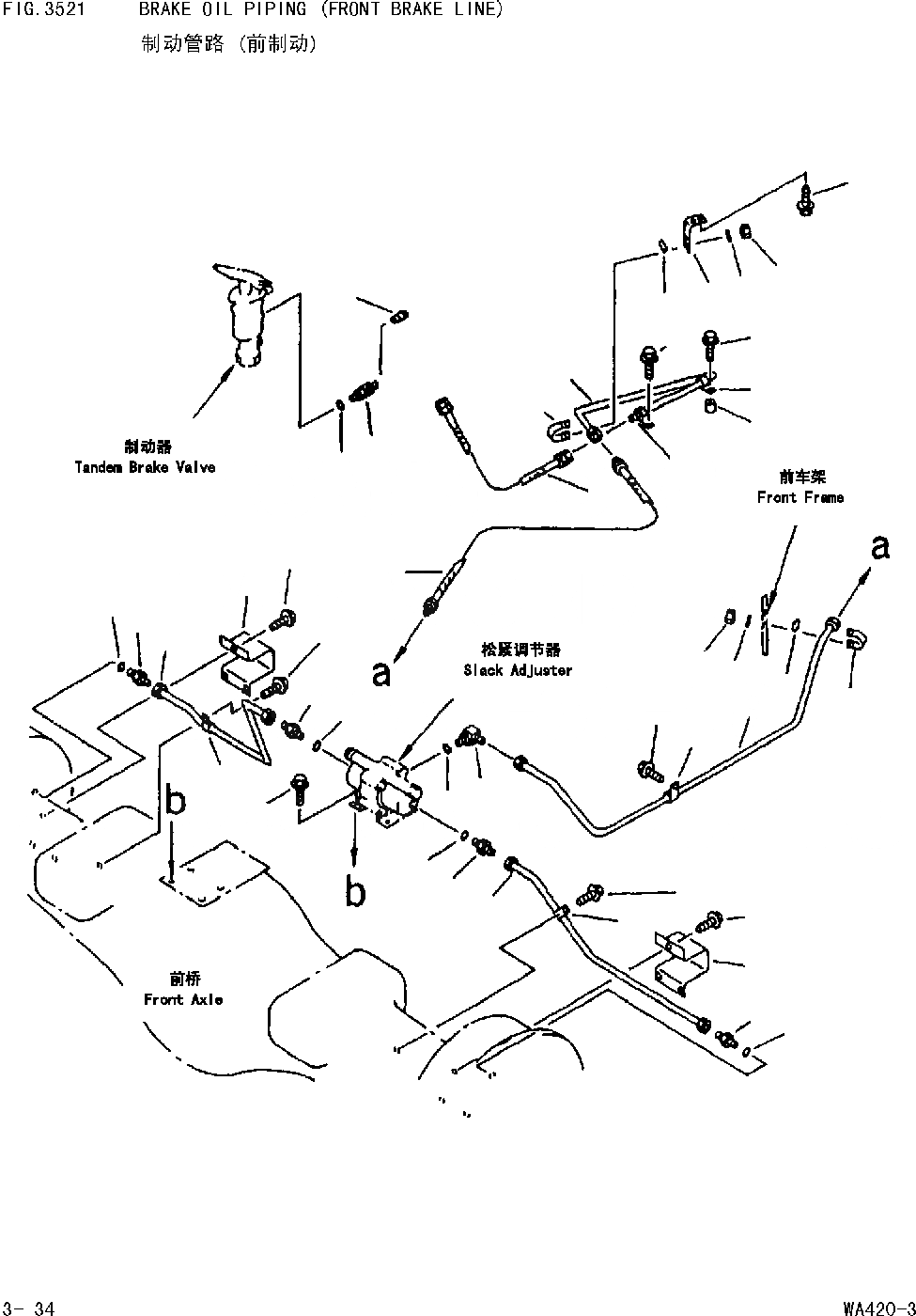 FIG.3521 BRAKE OIL PIPING (FRONT BRAKE LINE)
制动管路 (前制动)

制动器
Tandem Brake Valve

前车架
Front Frame

a

a

松紧调节器
Slack Adjuster

b

b

前桥
Front Axle

3- 34

WA420-3