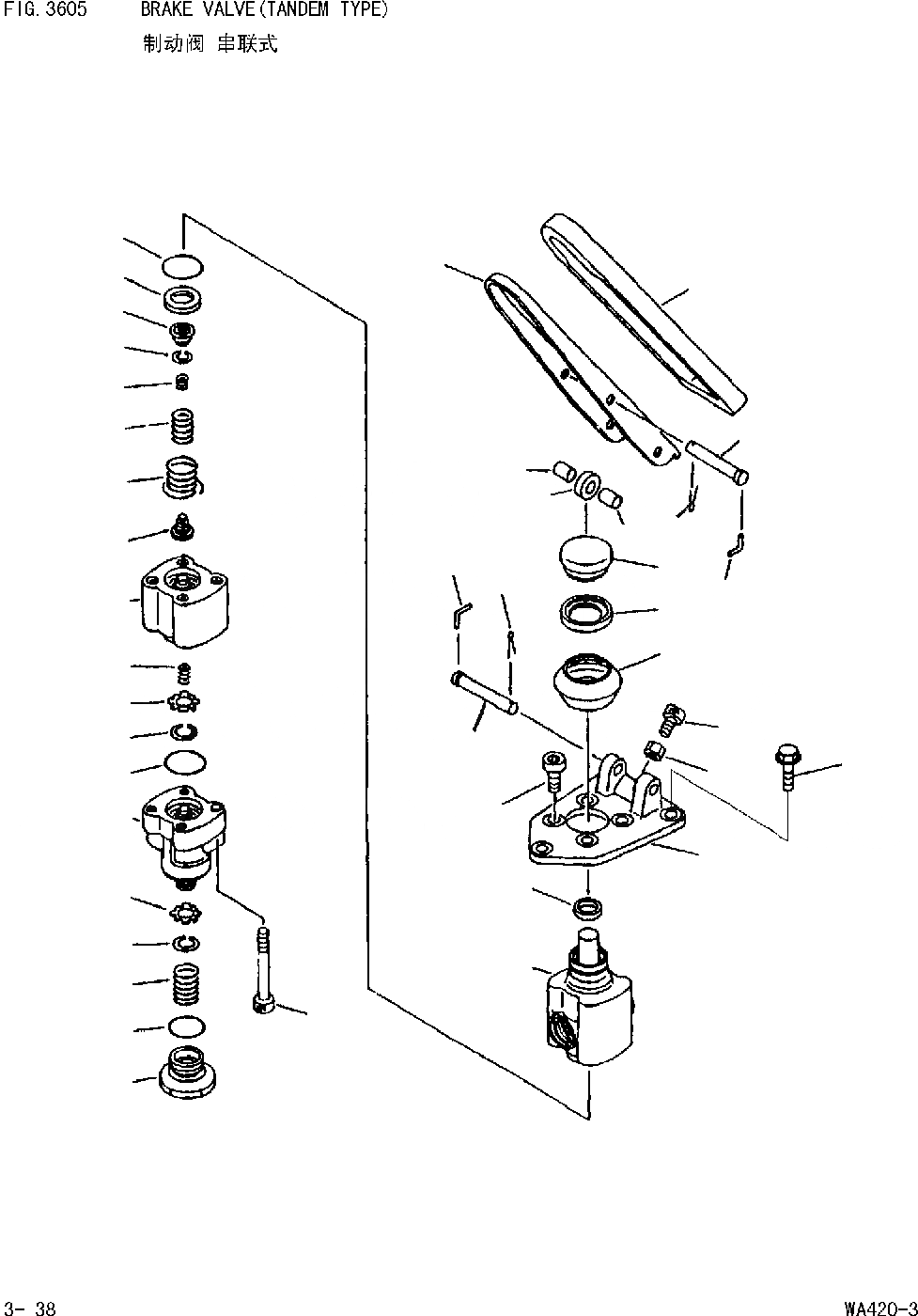 FIG. 3605 BRAKE VALVE(TANDEM TYPE)
制动阀 串联式

3- 38

WA420-3