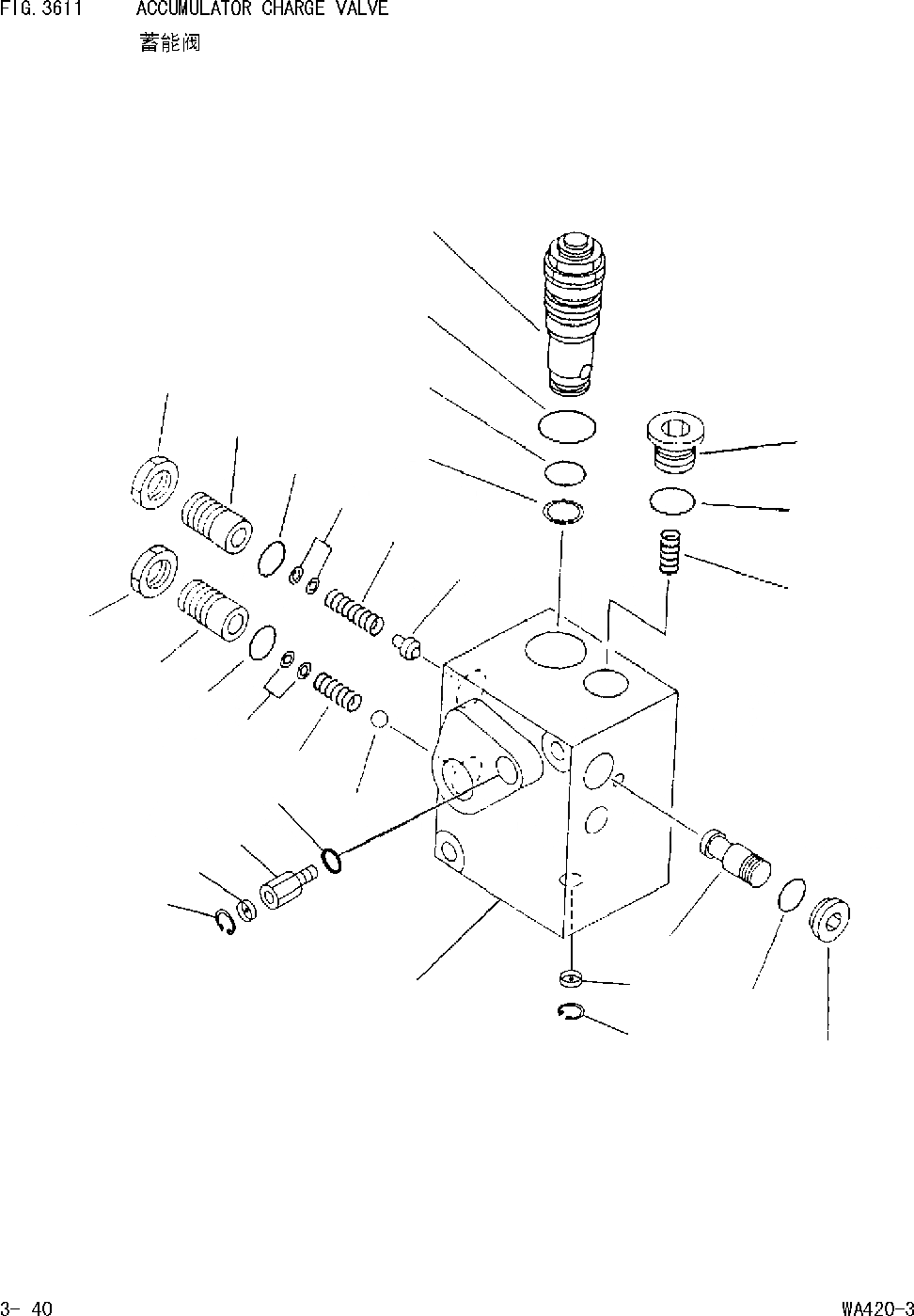 FIG. 3611 ACCUMULATOR CHARGE VALVE
蓄能阀

3- 40

WA420-3