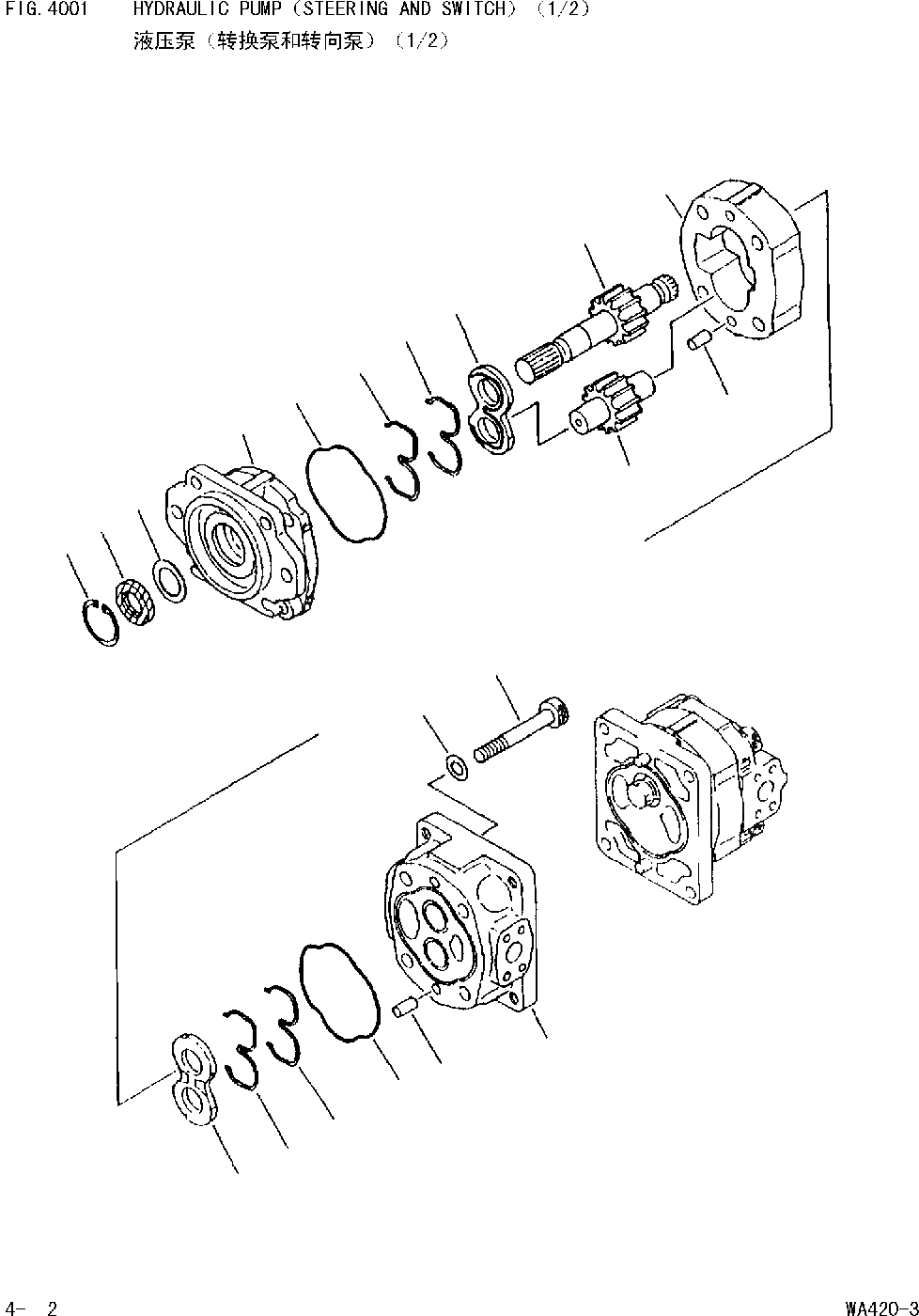 FIG. 4001 HYDRAULIC PUMP (STEERING AND SWITCH) (1/2)
液压泵（转换泵和转向泵）（1/2）

4- 2

WA420-3