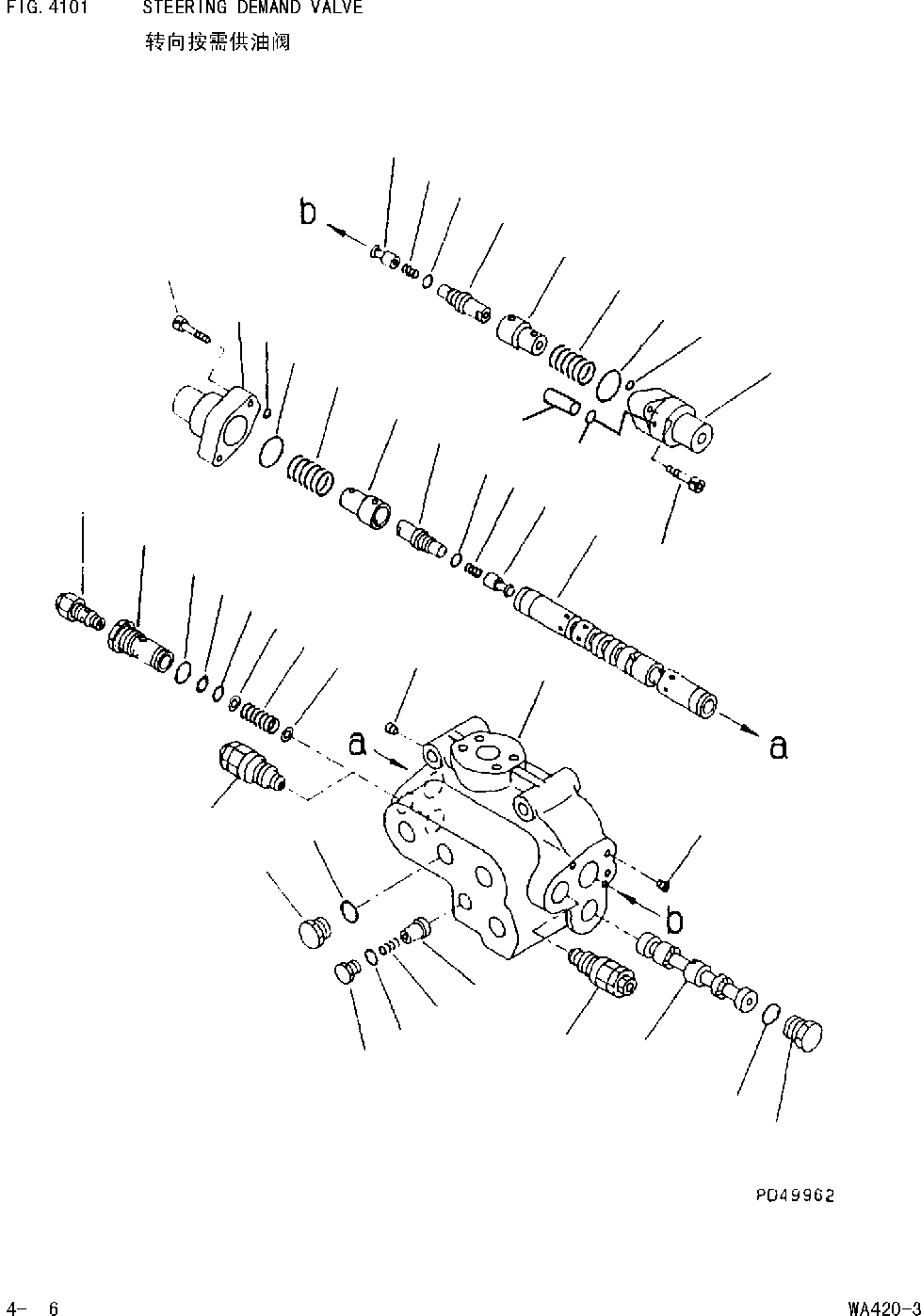 FIG. 4101　　STEERING DEMAND VALVE
转向按需供油阀

b

a

a

b

PD49962

4-　6

WA420-3