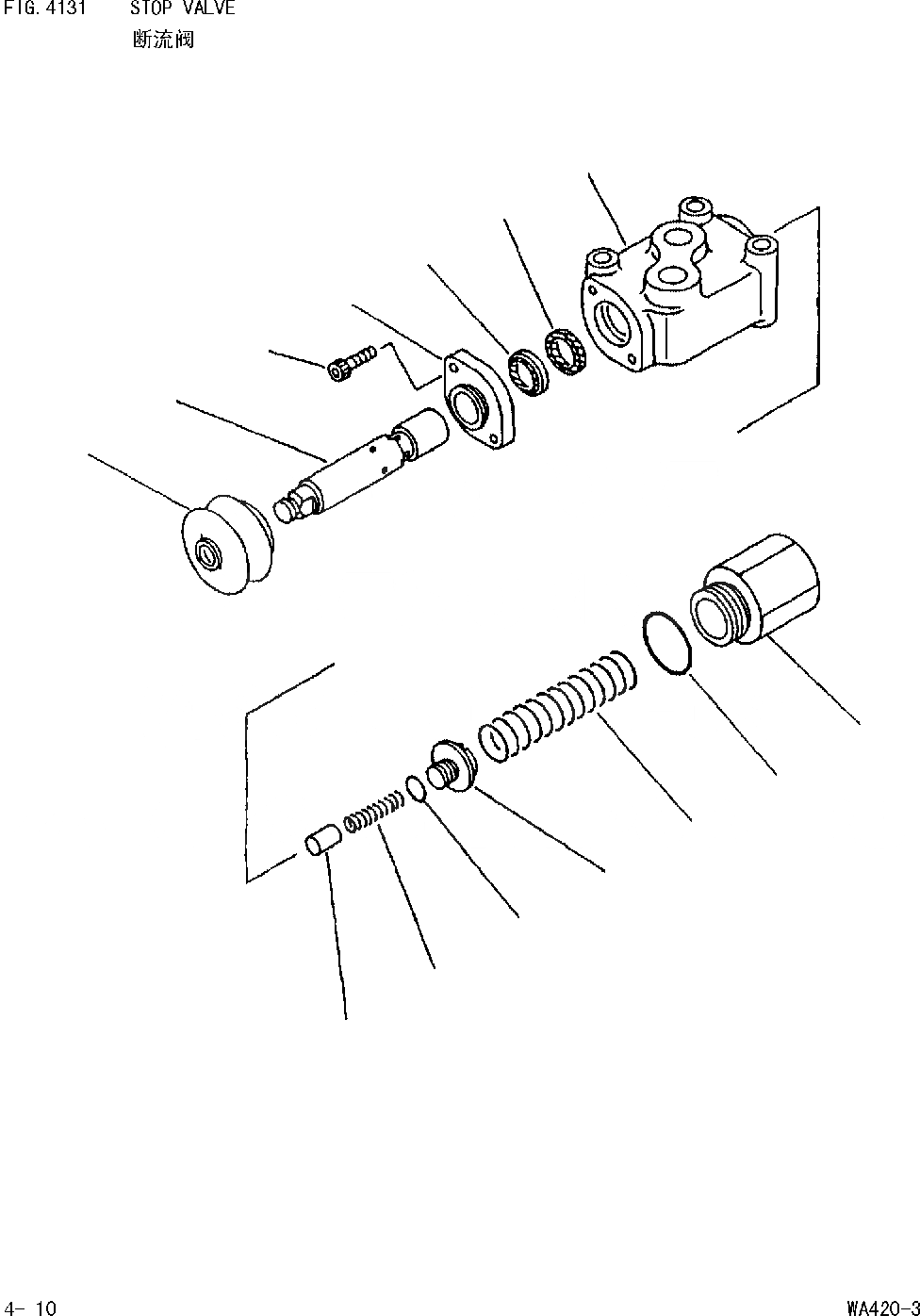 FIG. 4131 STOP VALVE
断流阀

4- 10

WA420-3