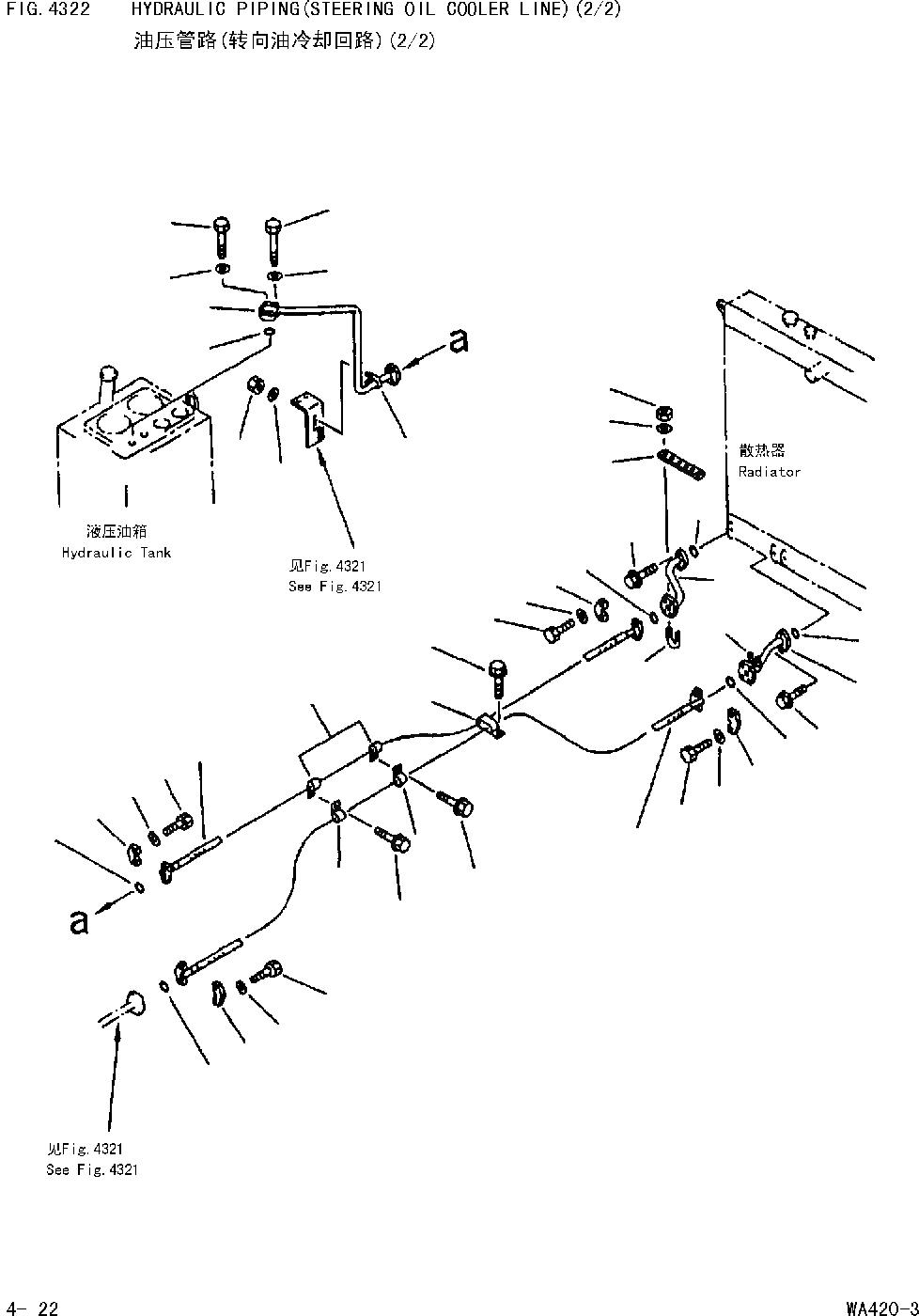 FIG. 4322 HYDRAULIC PIPING(STEERING OIL COOLER LINE)(2/2)
油压管路(转向油冷却回路)(2/2)

a

散热器
Radiator

液压油箱
Hydraulic Tank

见Fig. 4321
See Fig. 4321

a

见Fig. 4321
See Fig. 4321

4- 22

WA420-3