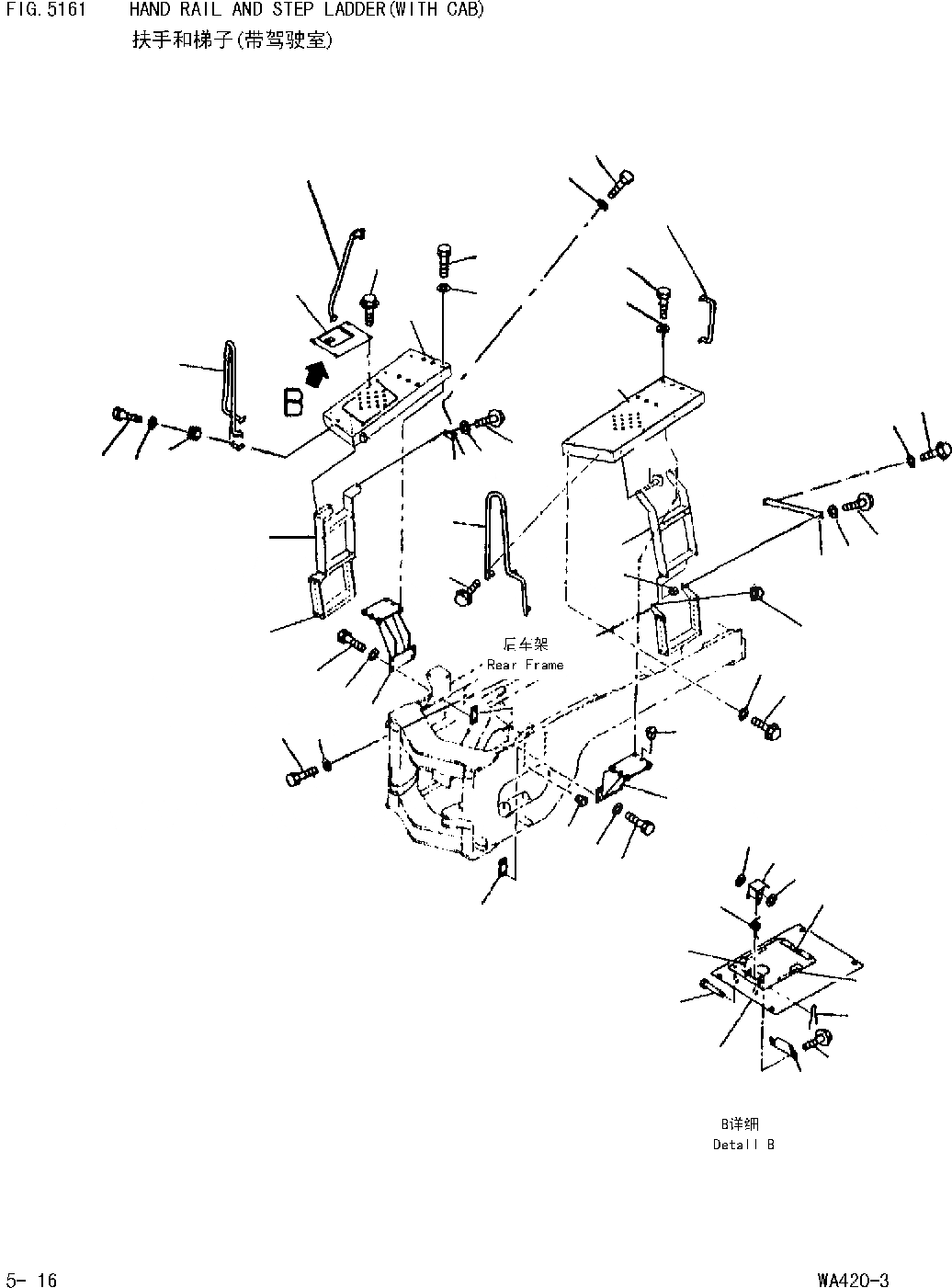 FIG. 5161 HAND RAIL AND STEP LADDER(WITH CAB)
扶手和梯子(带驾驶室)

B

后车架
Rear Frame

B详细
Detail B

5- 16

WA420-3