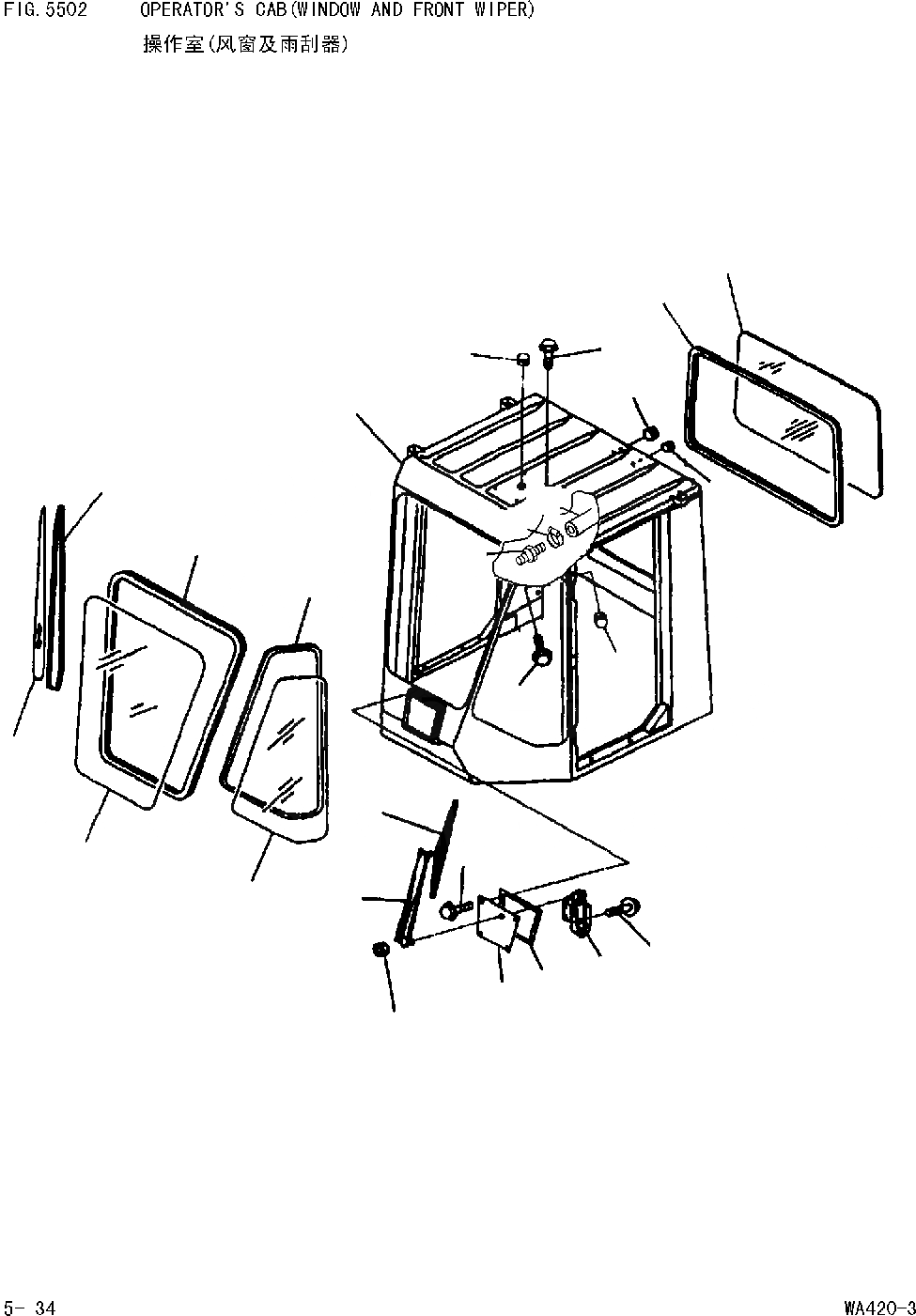 FIG. 5502 OPERATOR'S CAB(WINDOW AND FRONT WIPER)
操作室(风窗及雨刮器)

5- 34

WA420-3