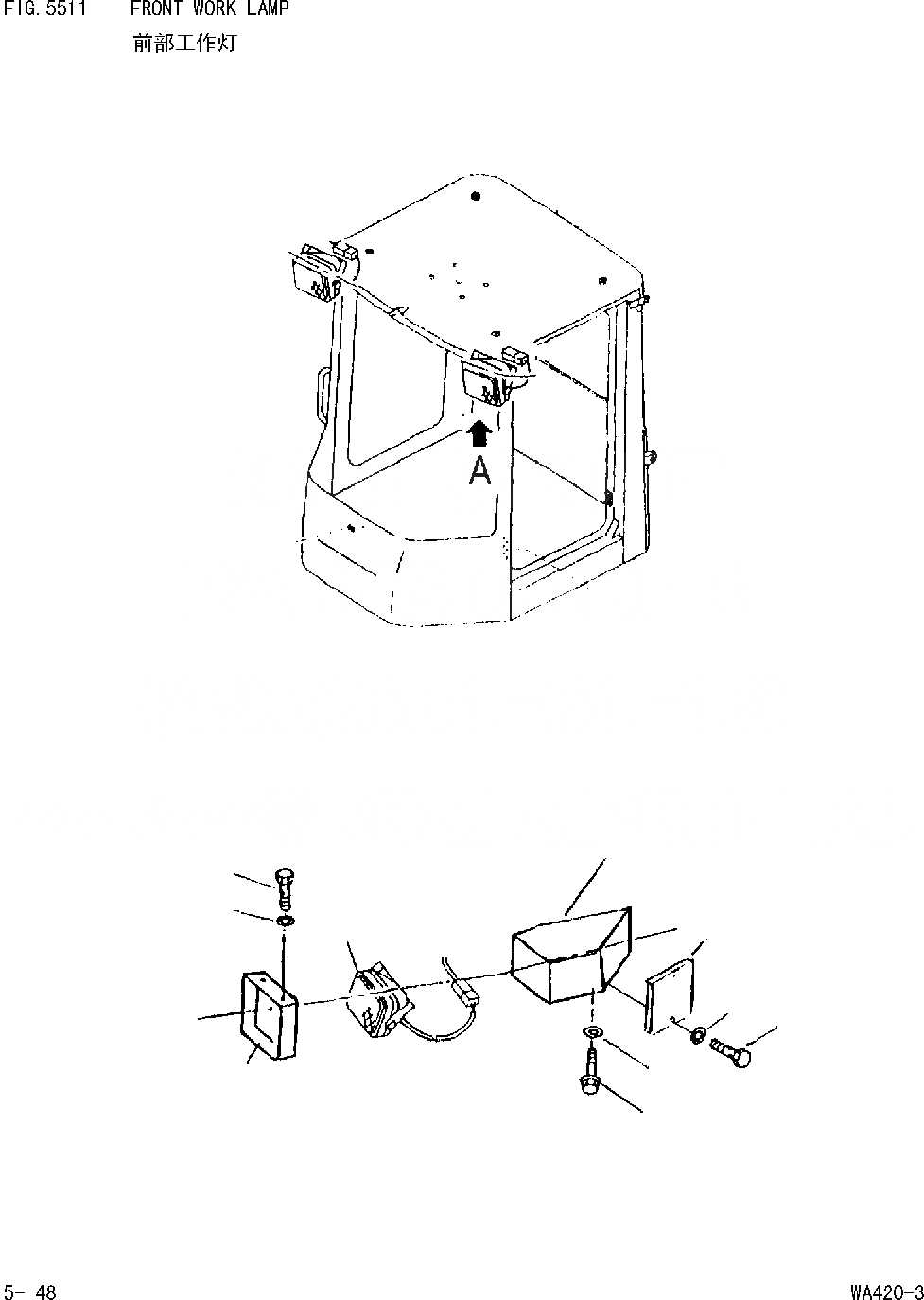 FIG. 5511 FRONT WORK LAMP
前部工作灯

A

5- 48

WA420-3