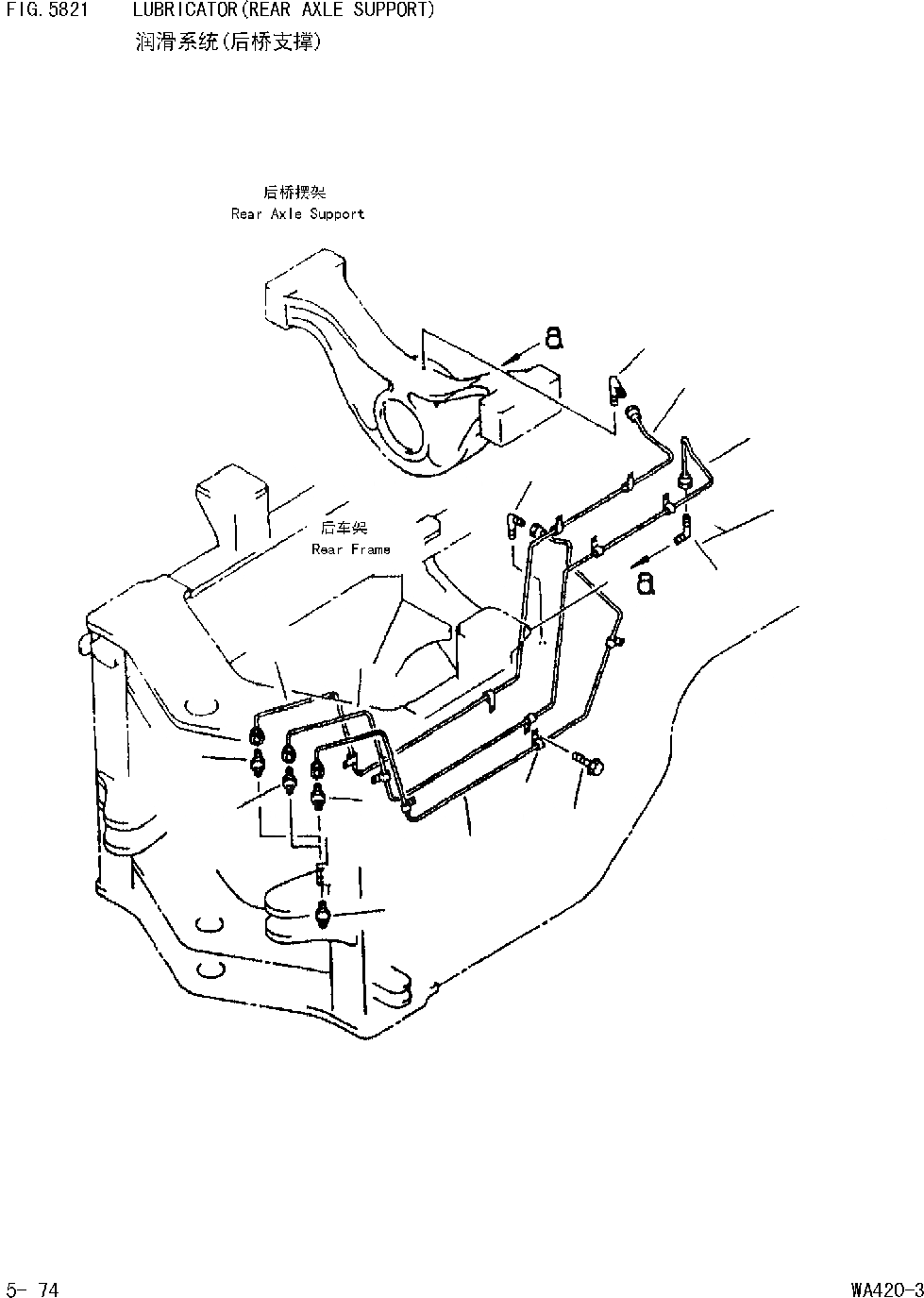 FIG. 5821 LUBRICATOR(REAR AXLE SUPPORT)
润滑系统(后桥支撑)

后桥摆架
Rear Axle Support

a

后车架
Rear Frame

a

5- 74

WA420-3