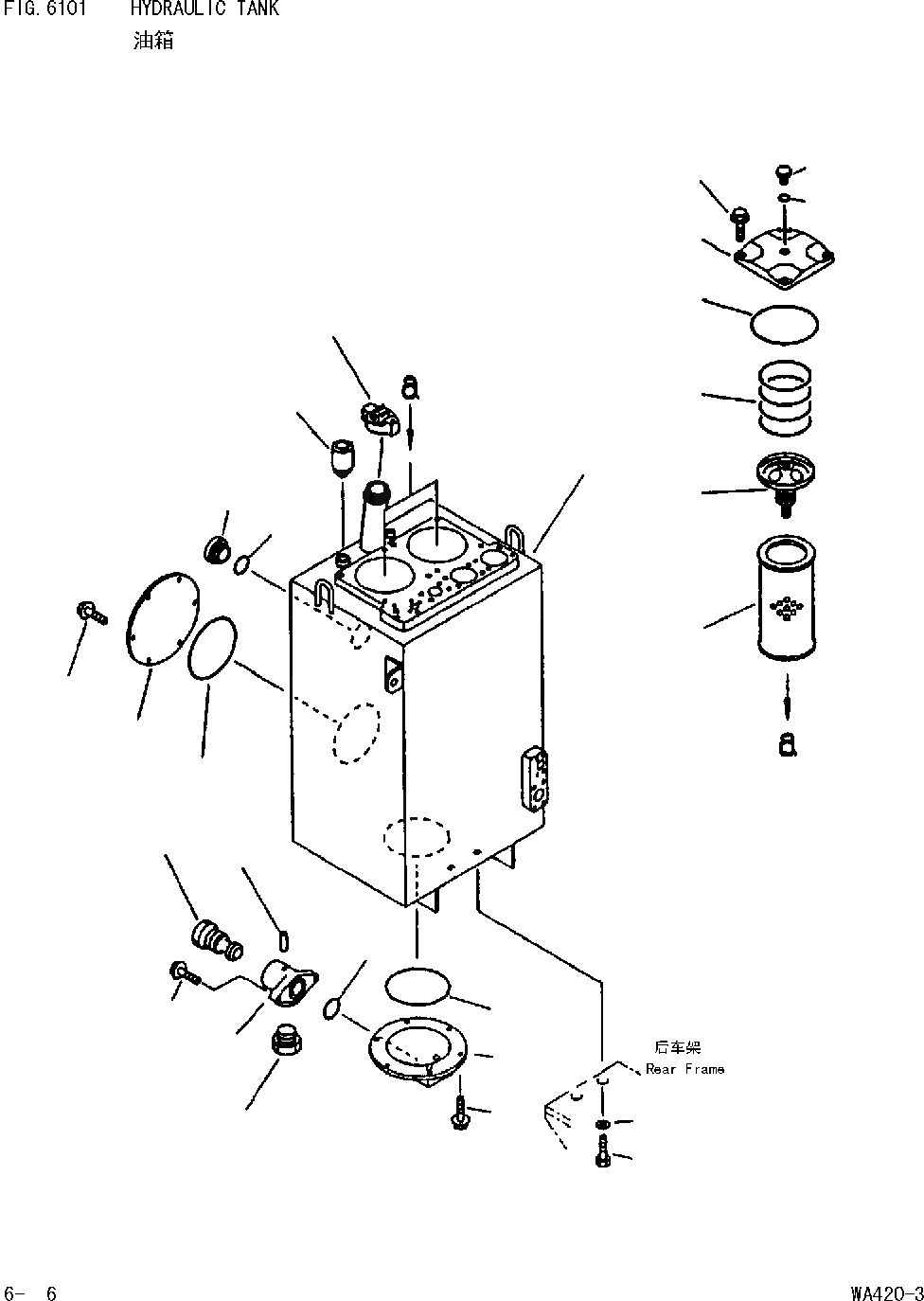 FIG. 6101 HYDRAULIC TANK
油箱

a

a

后车架
Rear Frame

6- 6

WA420-3