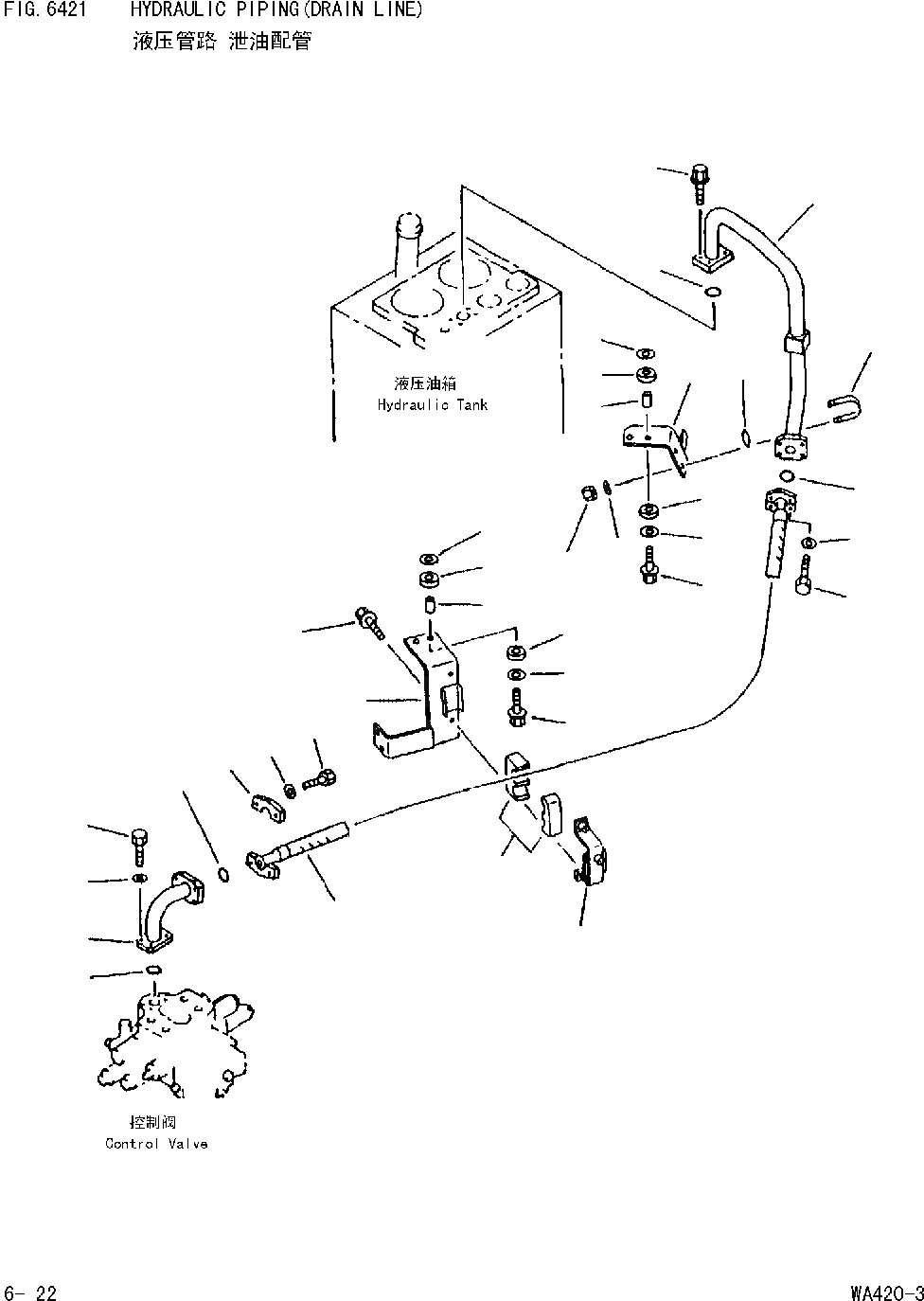 FIG. 6421 HYDRAULIC PIPING(DRAIN LINE)
液压管路 泄油配管

液压油箱
Hydraulic Tank

控制阀
Control Valve

6- 22

WA420-3