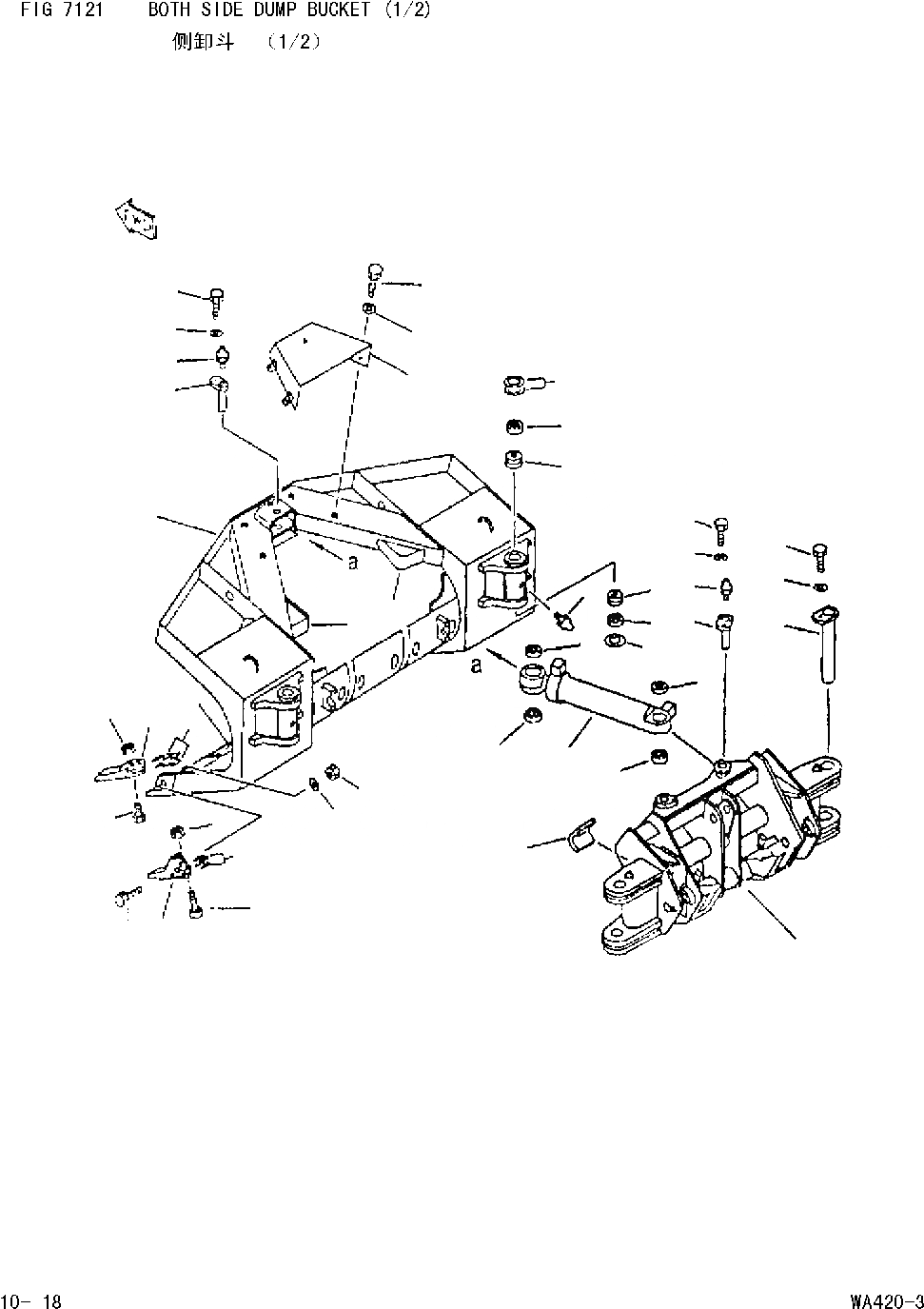 FIG 7121 BOTH SIDE DUMP BUCKET (1/2)
侧卸斗 (1/2)

a

a

10- 18

WA420-3