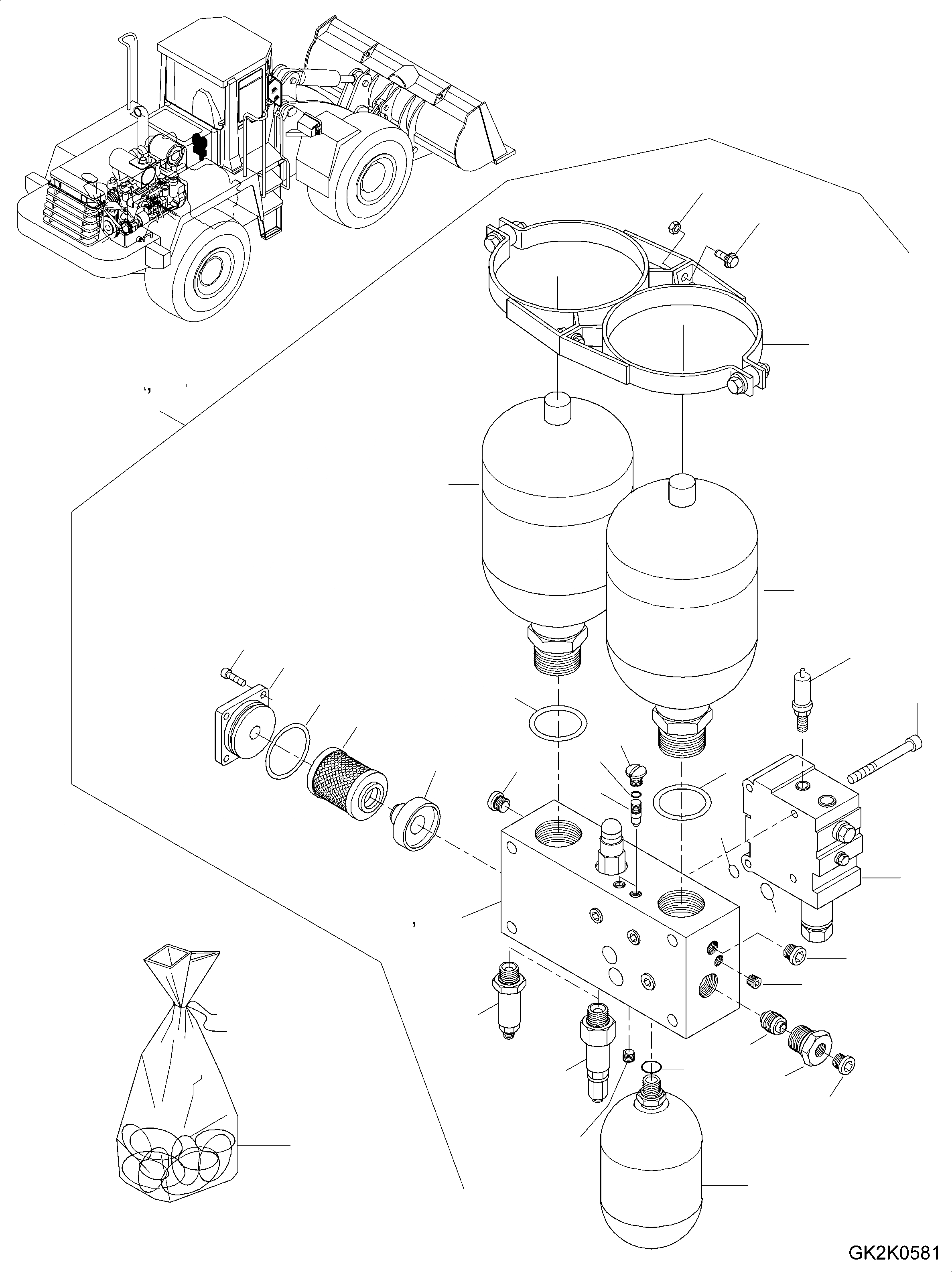 GK2K0581