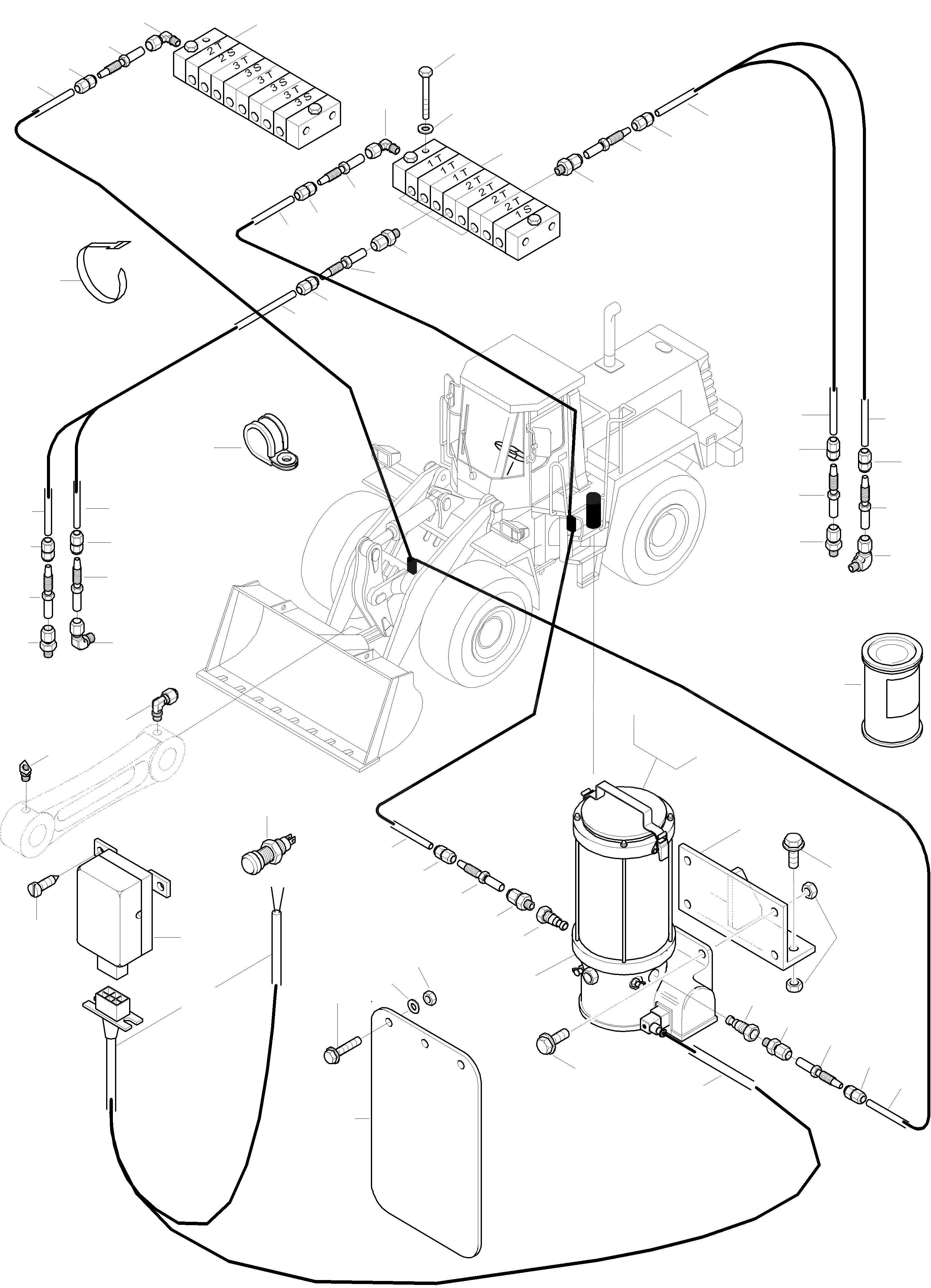 2T
2S
3T
3S
3T
3S
3T
3S

1T
1T
1T
2T
2T
2T
2T
1S