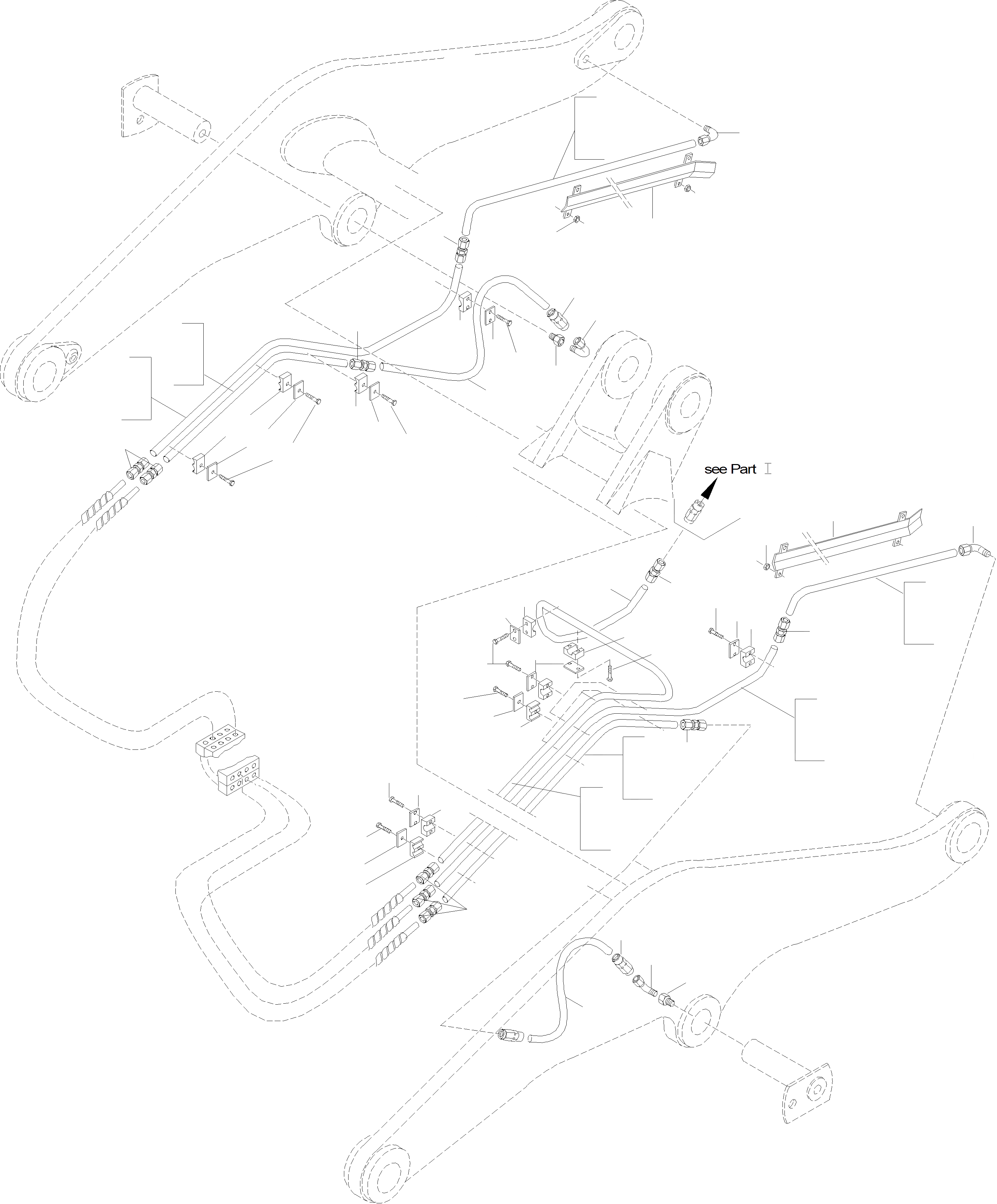 see Part I