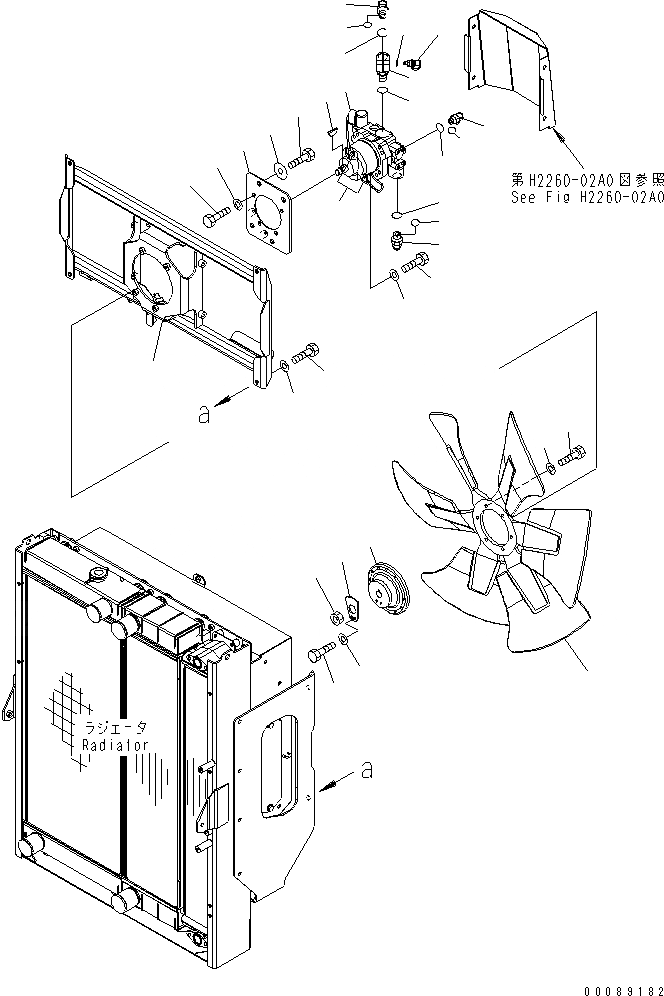 第H2260-02A0図参照
See Fig H2260-02A0

a

ラジエータ
Radiator

a

00089182