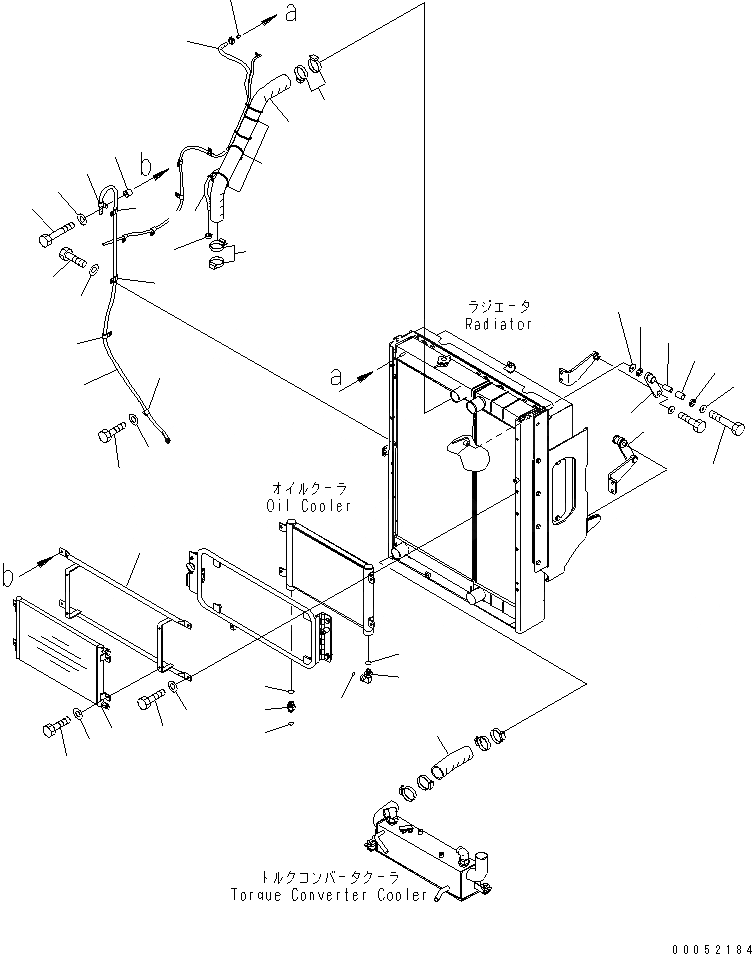 a
b
ラジエータ
Radiator
a
オイルクーラ
Oil Cooler
b
トルクコンバータクーラ
Torque Converter Cooler
00052184