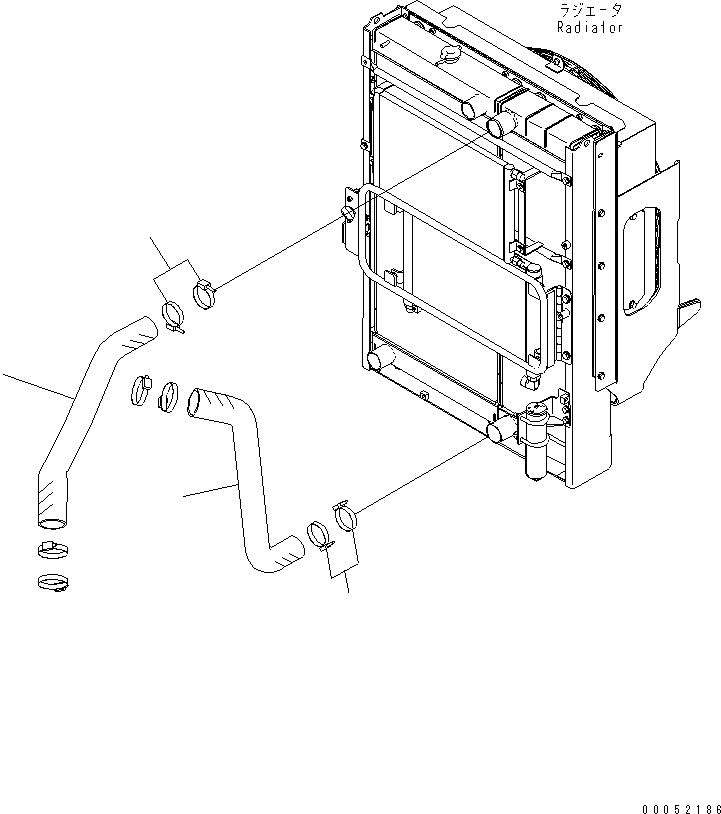 ラジエータ
Radiator

00052186