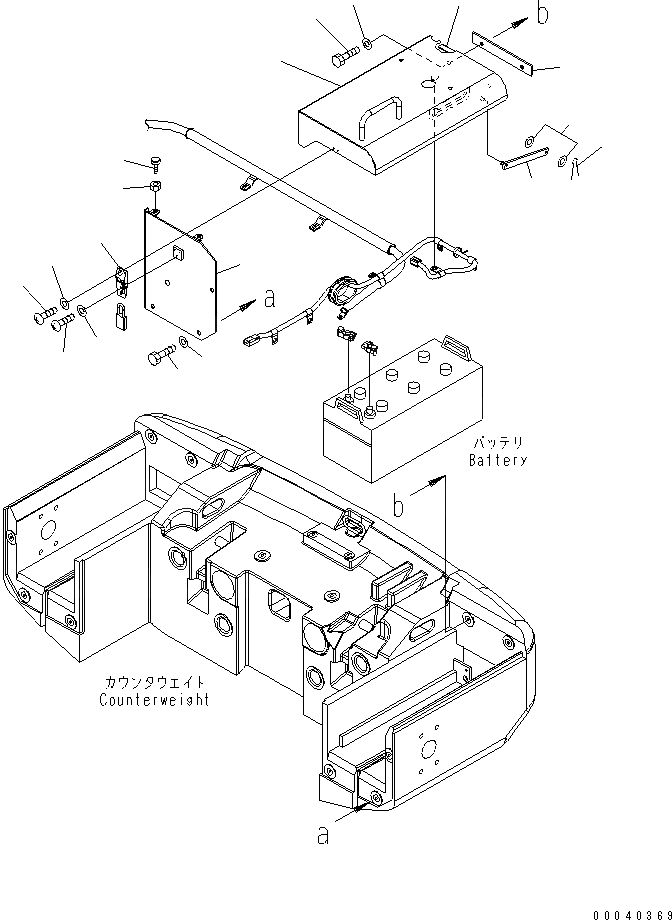 b

a

バッテリ
Battery

b

カウンタウェイト
Counterweight

a

00040369