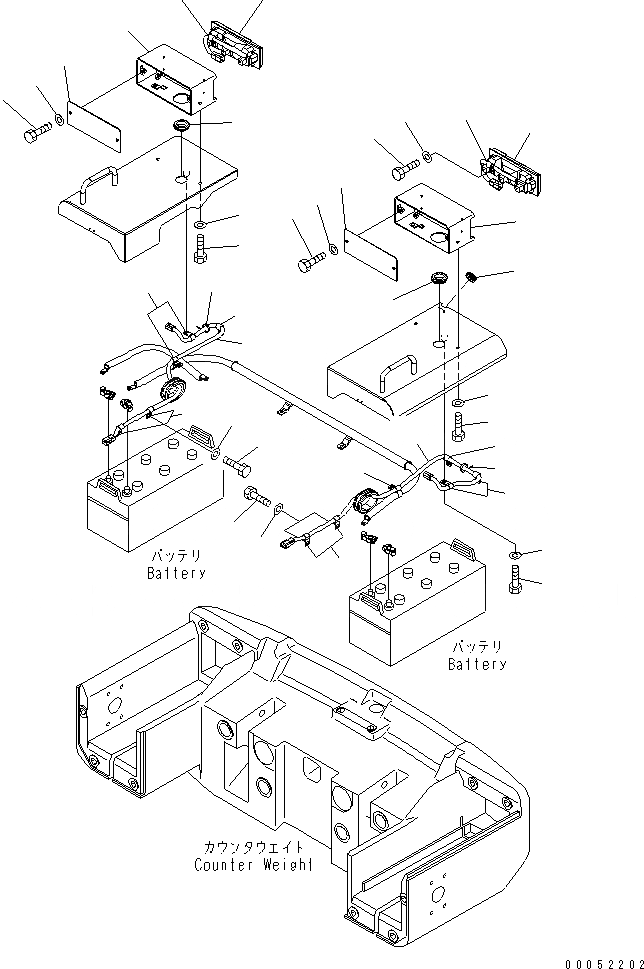 バッテリ
Battery

バッテリ
Battery

カウンタウエイト
Counter Weight

00052202