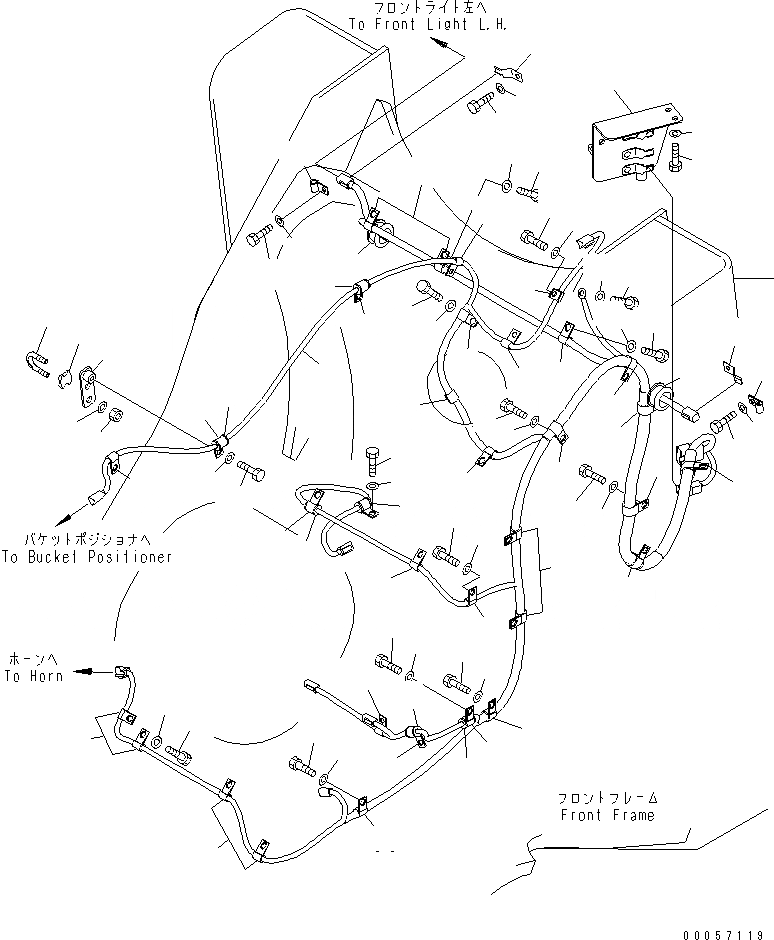 フロントライト左へ
To Front Light L.H.

バケットポジショナへ
To Bucket Positioner

ホーンへ
To Horn

フロントフレーム
Front Frame

00057119