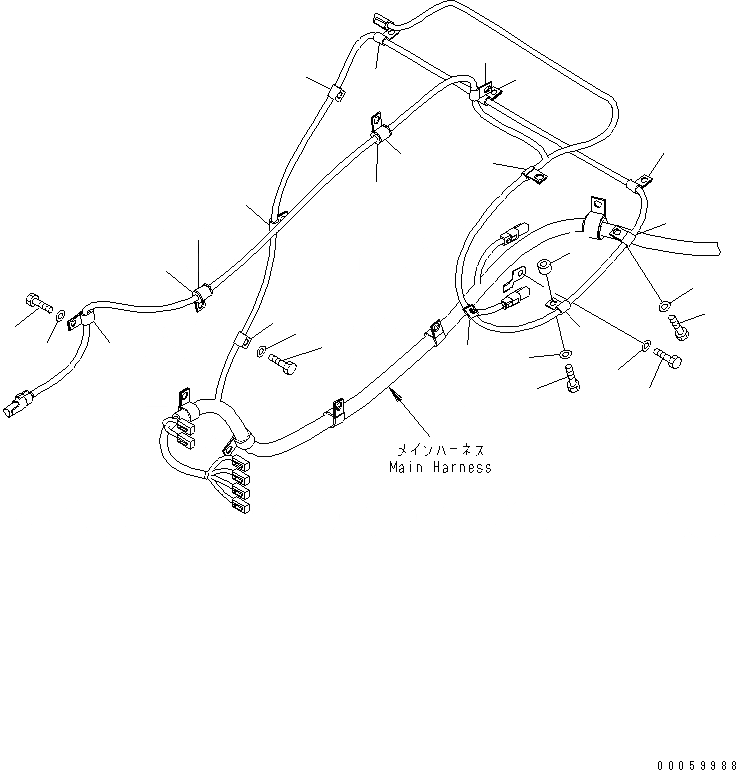 メインハーネス
Main Harness

00059988