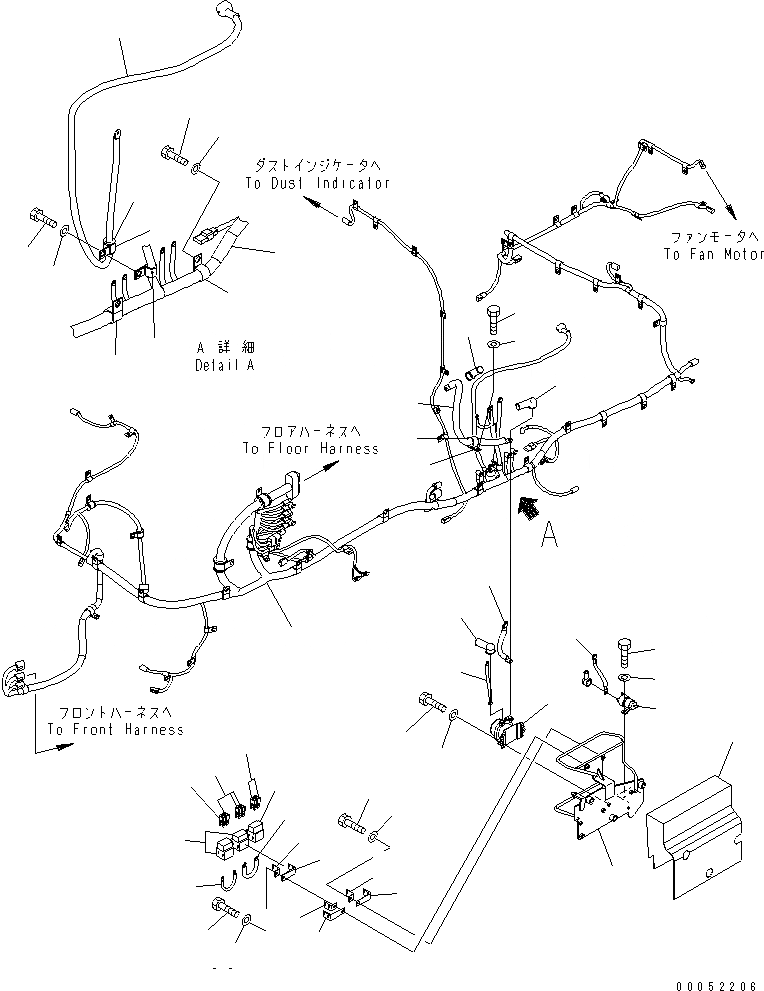 ダストインジケータへ
To Dust Indicator

ファンモータへ
To Fan Motor

A 詳細
Detail A

フロアハーネスへ
To Floor Harness

A

フロントハーネスへ
To Front Harness

00052206