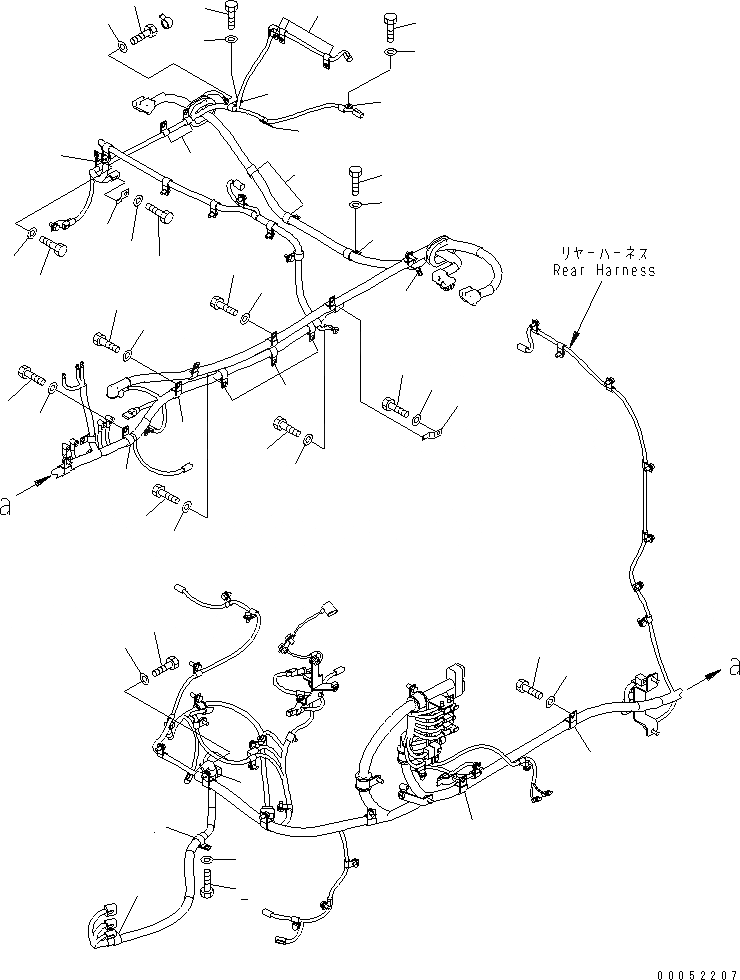 リヤーハーネス
Rear Harness

a

a

00052207