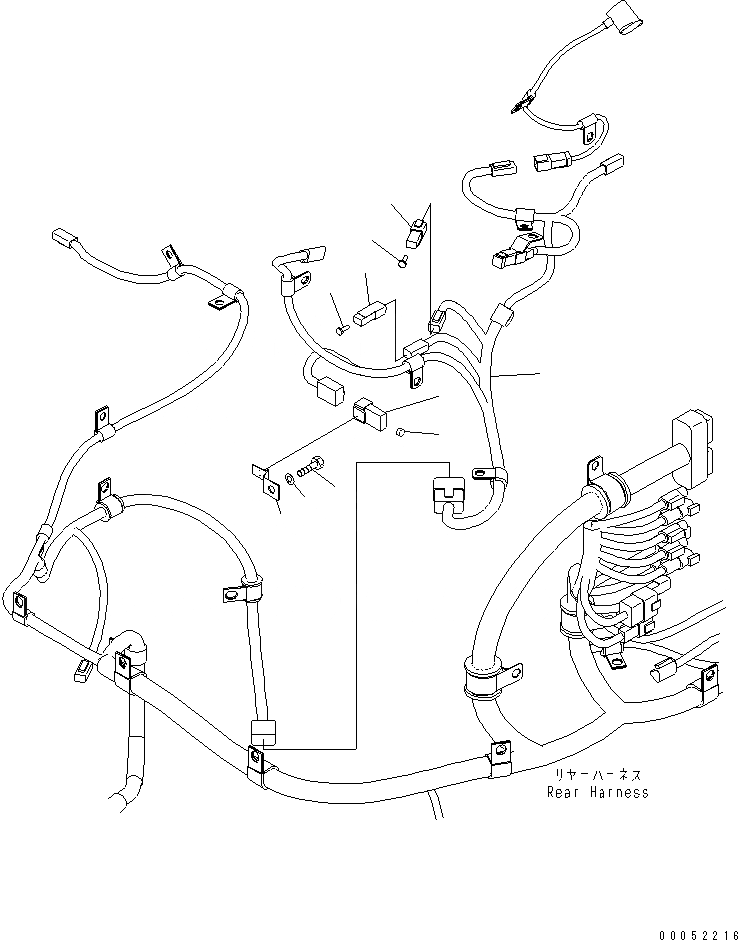 リヤーハーネス
Rear Harness

00052216