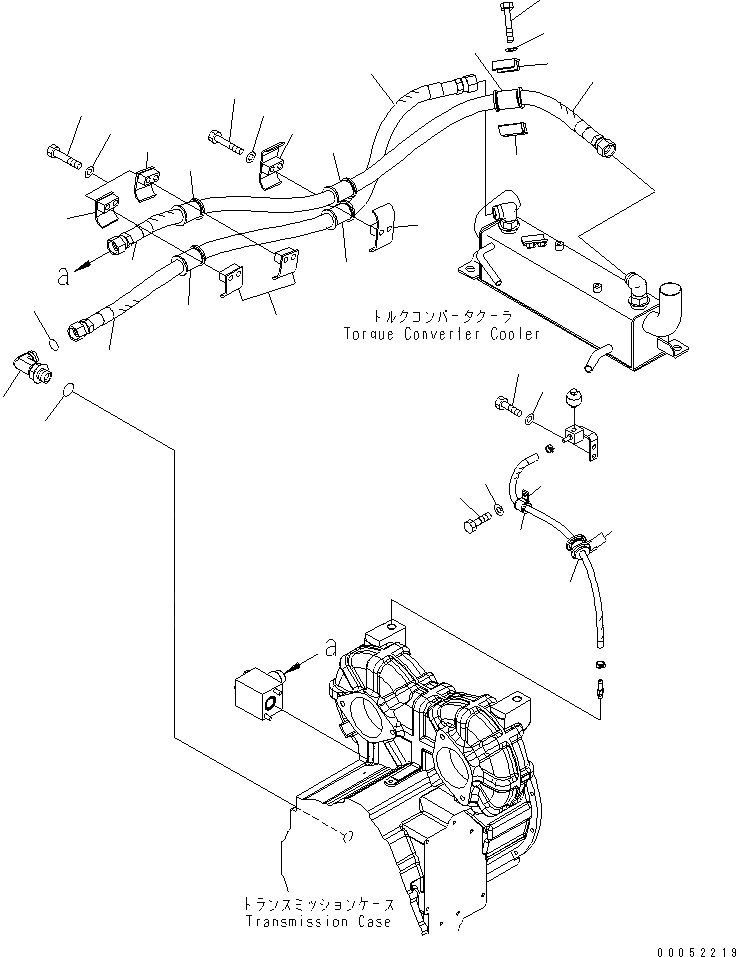 a

トルクコンバータクーラ
Torque Converter Cooler

a

トランスミッションケース
Transmission Case

00052219