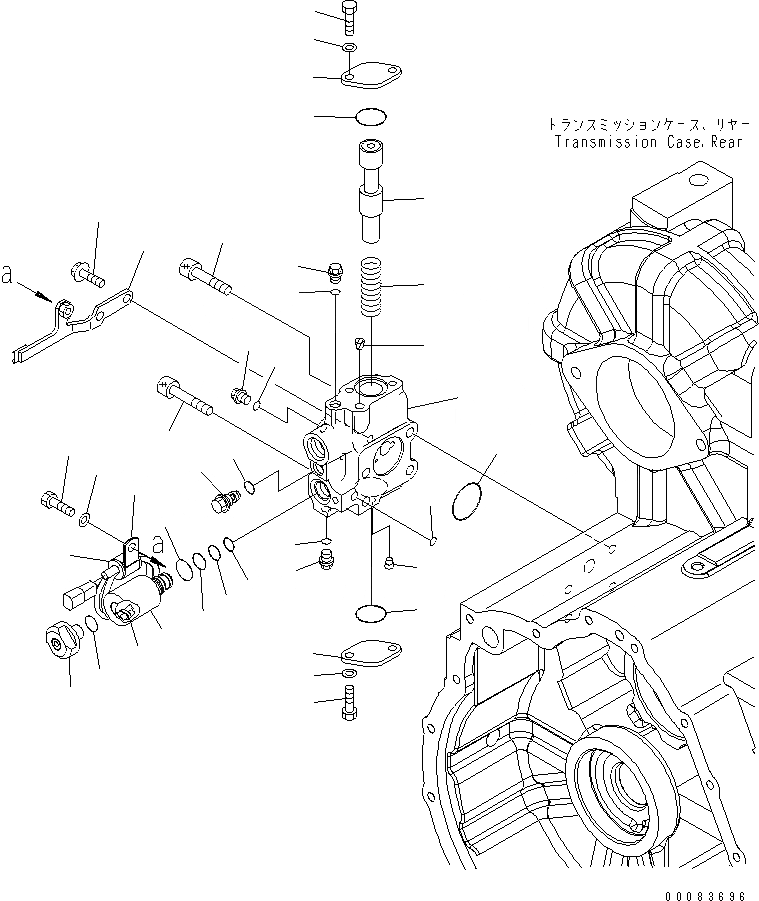 トランスミッションケース、リヤー
Transmission Case, Rear

a

a

00083696