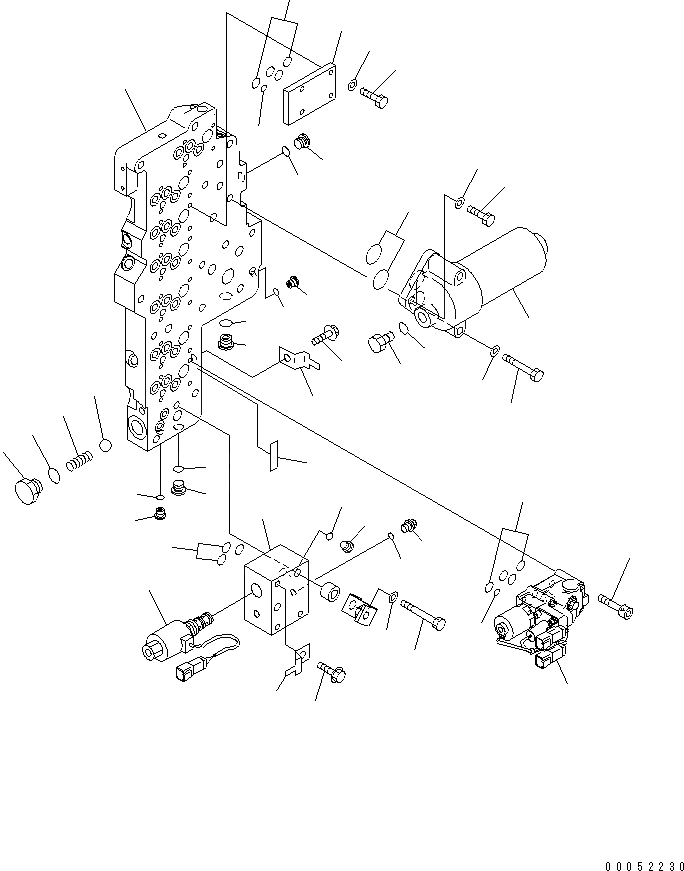 00052230