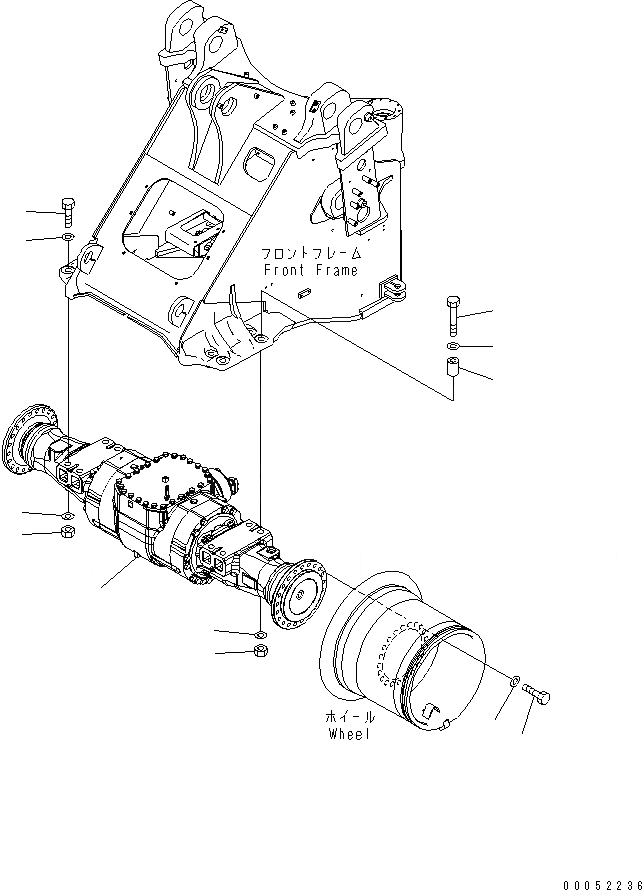 フロントフレーム
Front Frame

ホイール
Wheel

00052236