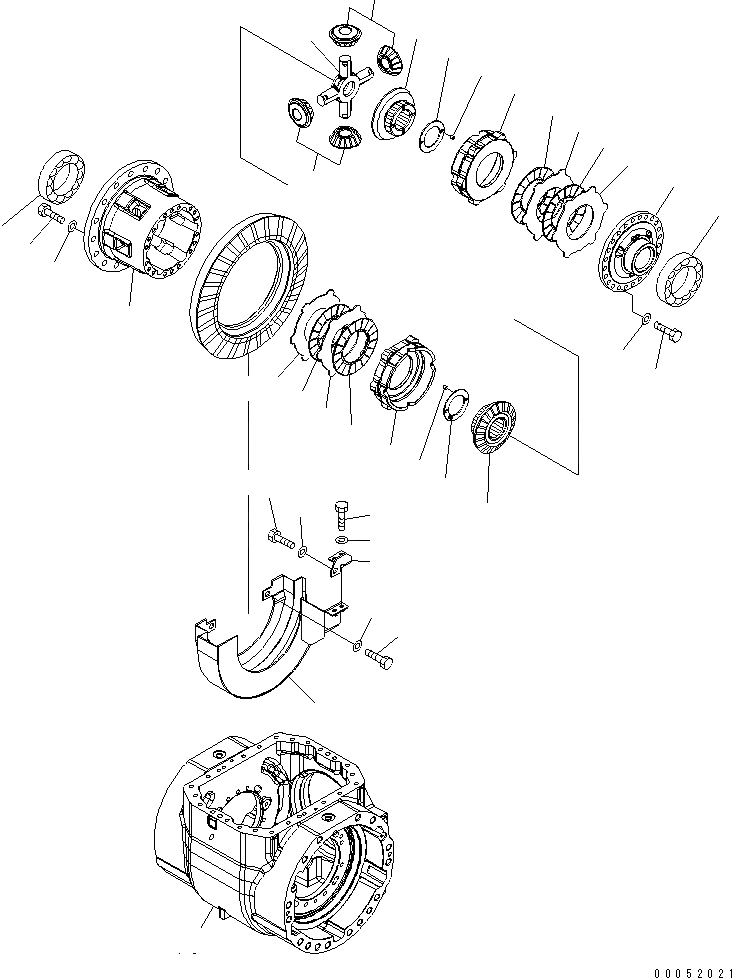 00052021