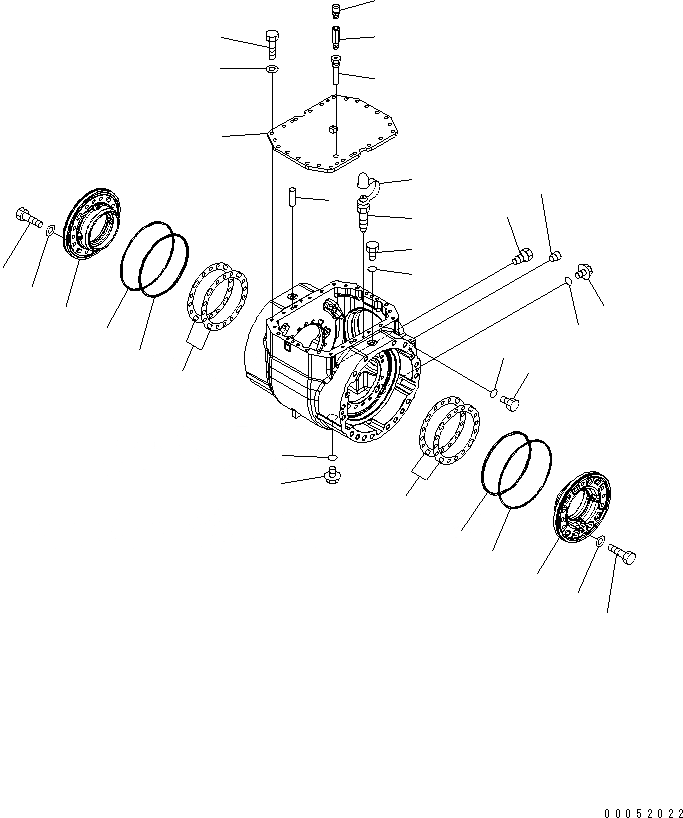 00052022