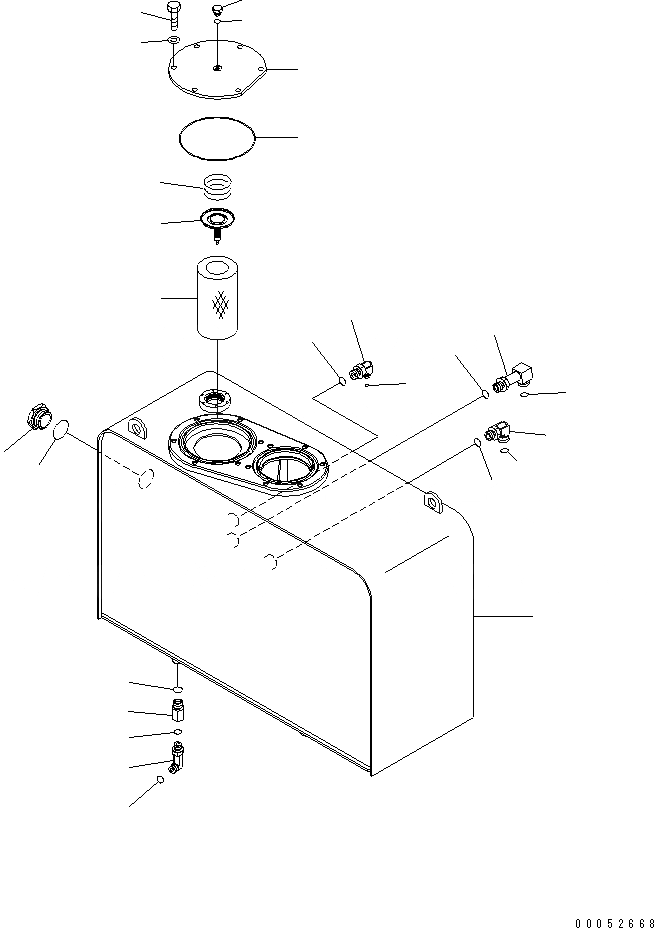 00052668