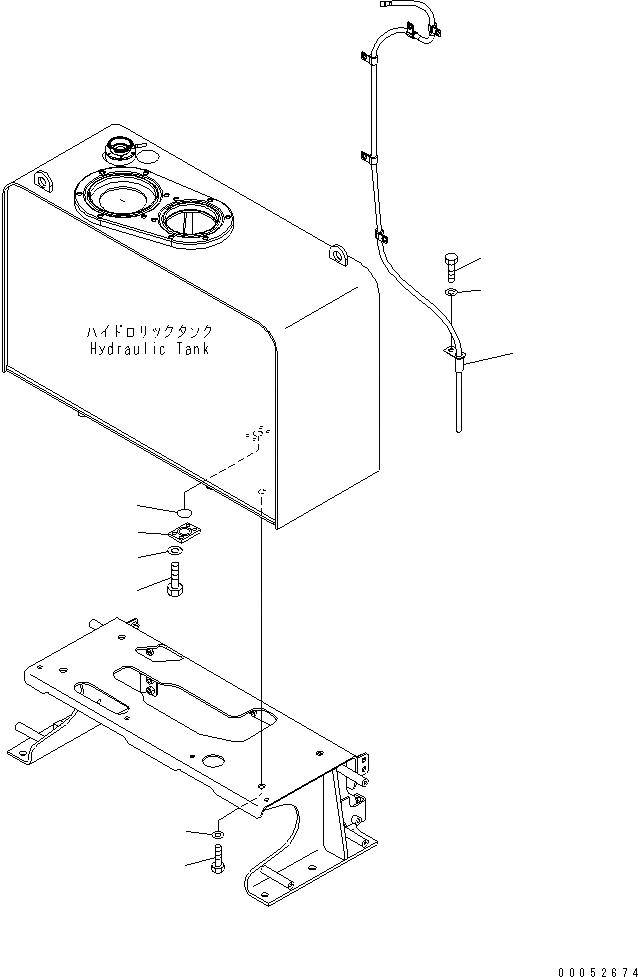 ハイドロリックタンク
Hydraulic Tank

00052674