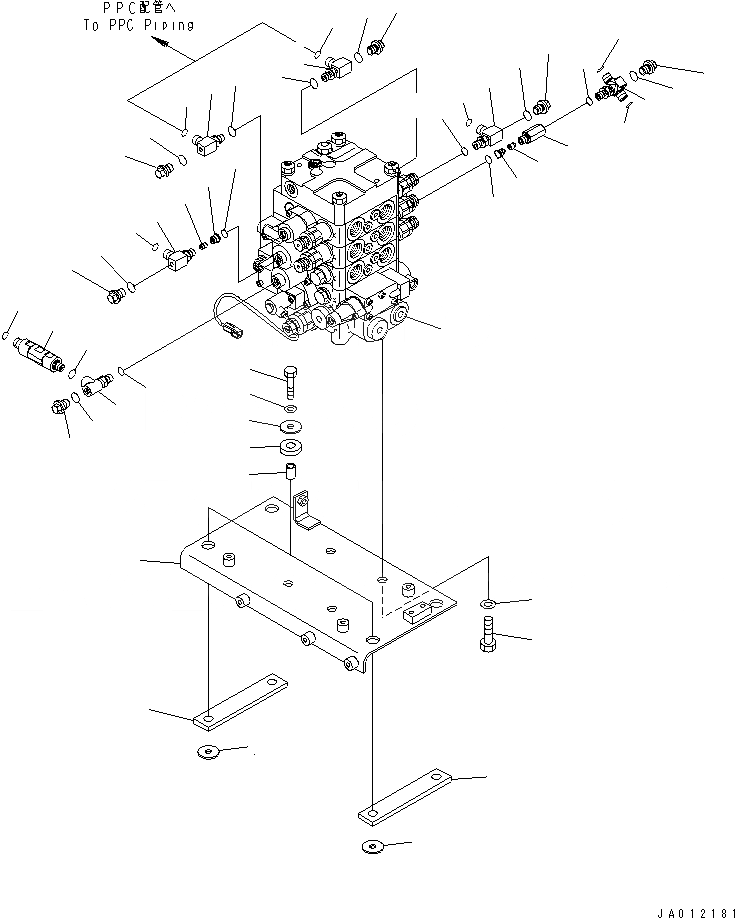 PPC配管へ
To PPC Piping

JA012181