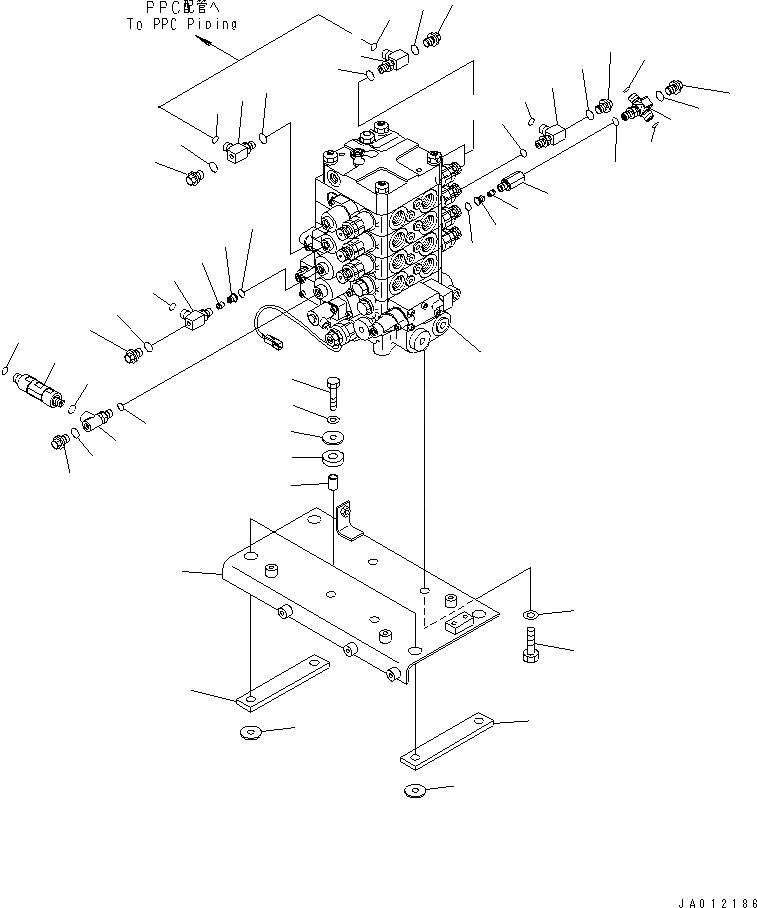 PPC配管へ
To PPC Piping

JA012186