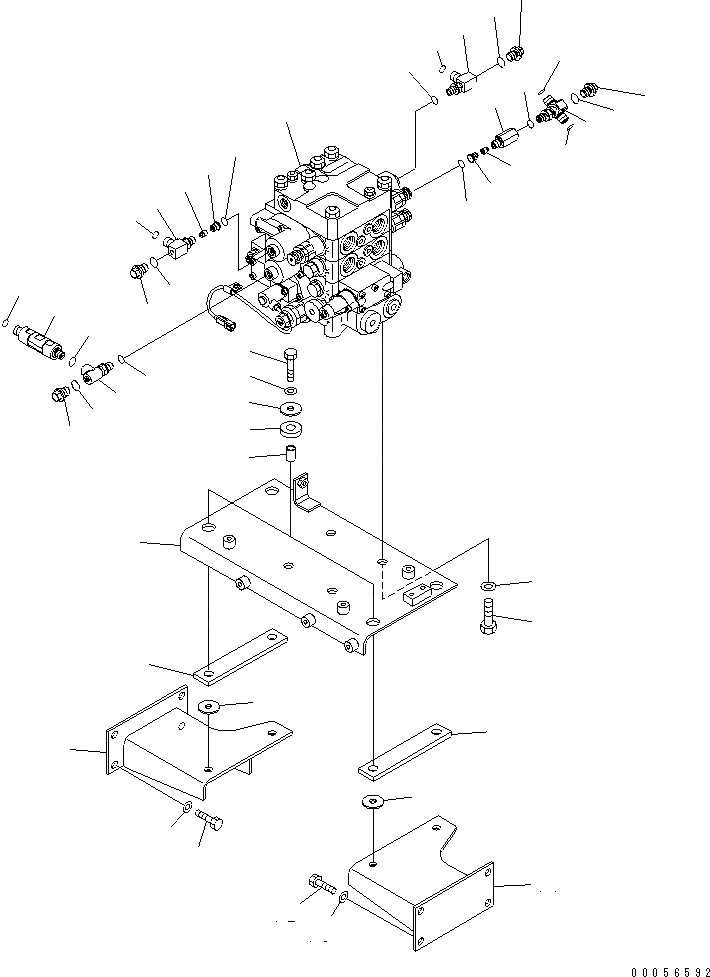 00056592