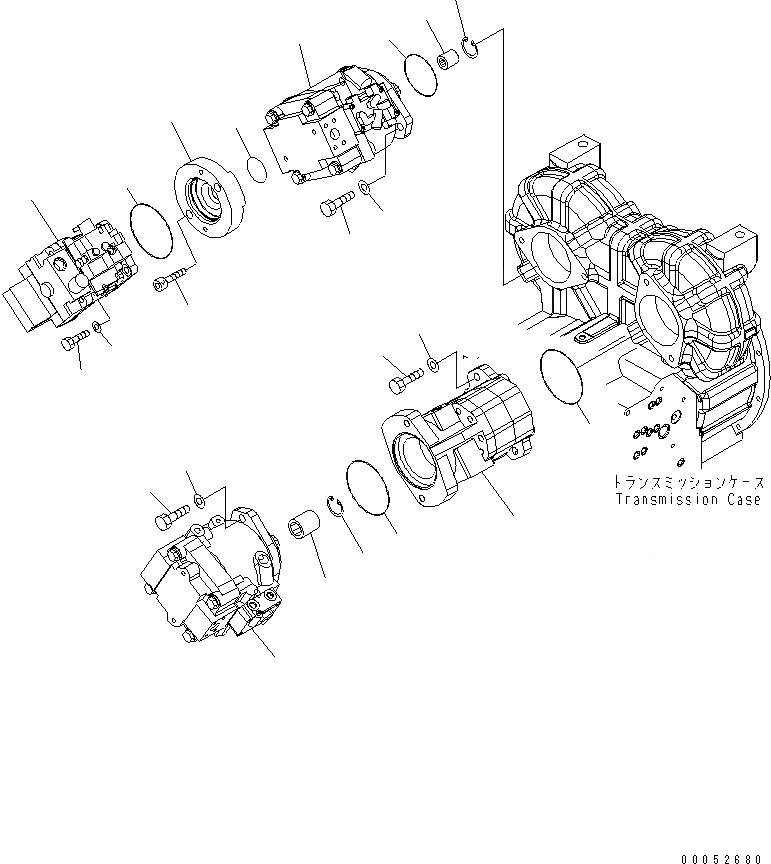 トランスミッションケース
Transmission Case

00052680