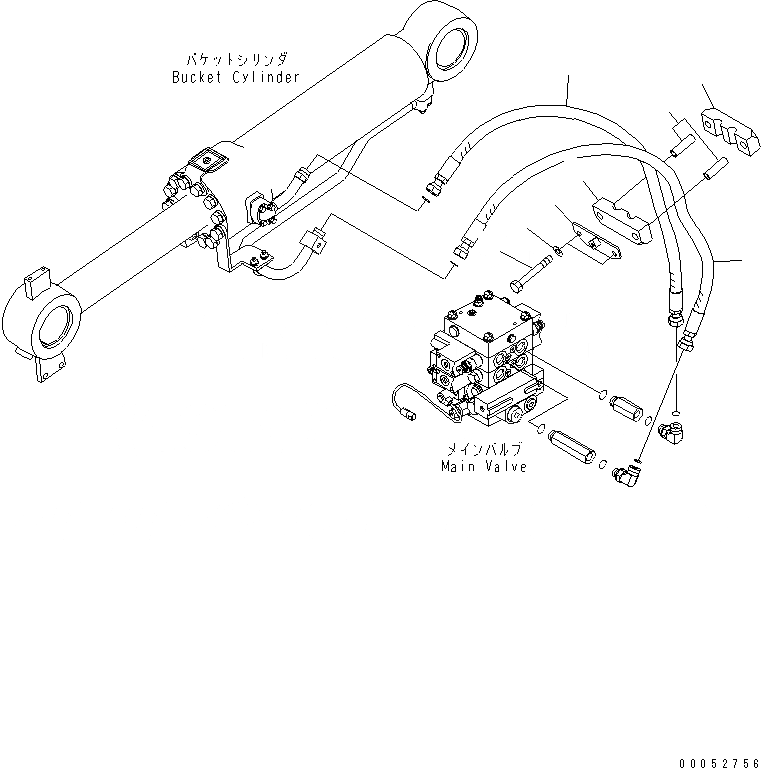 バケットシリンダ
Bucket Cylinder

メインバルブ
Main Valve

00052756