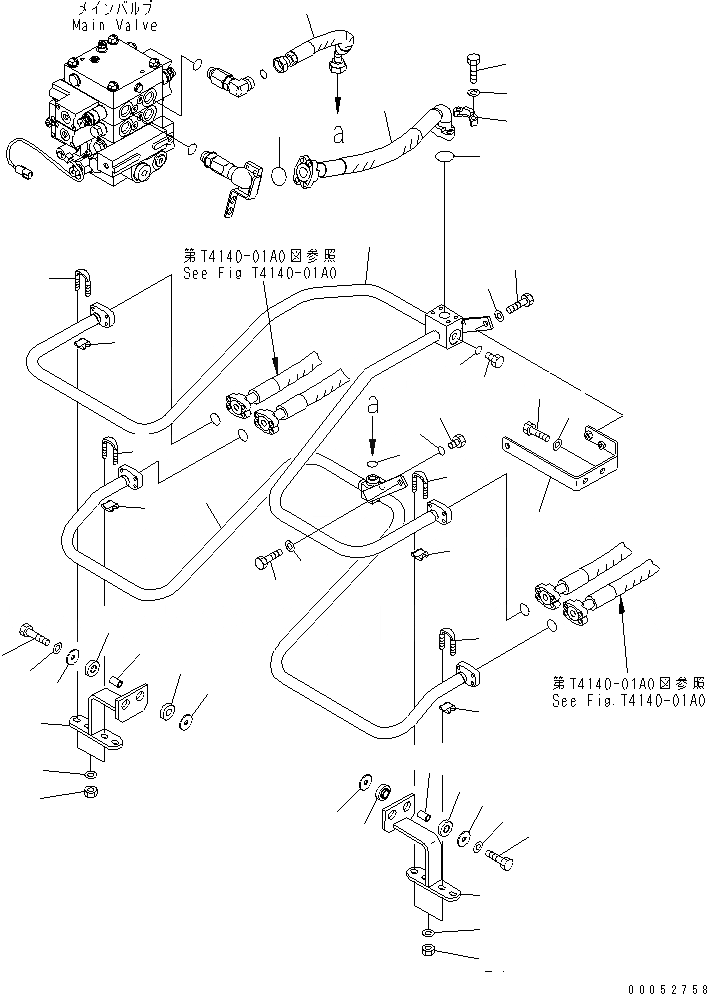 メインバルブ
Main Valve

a

第T4140-01A0図参照
See Fig T4140-01A0

a

第T4140-01A0図参照
See Fig.T4140-01A0

00052758